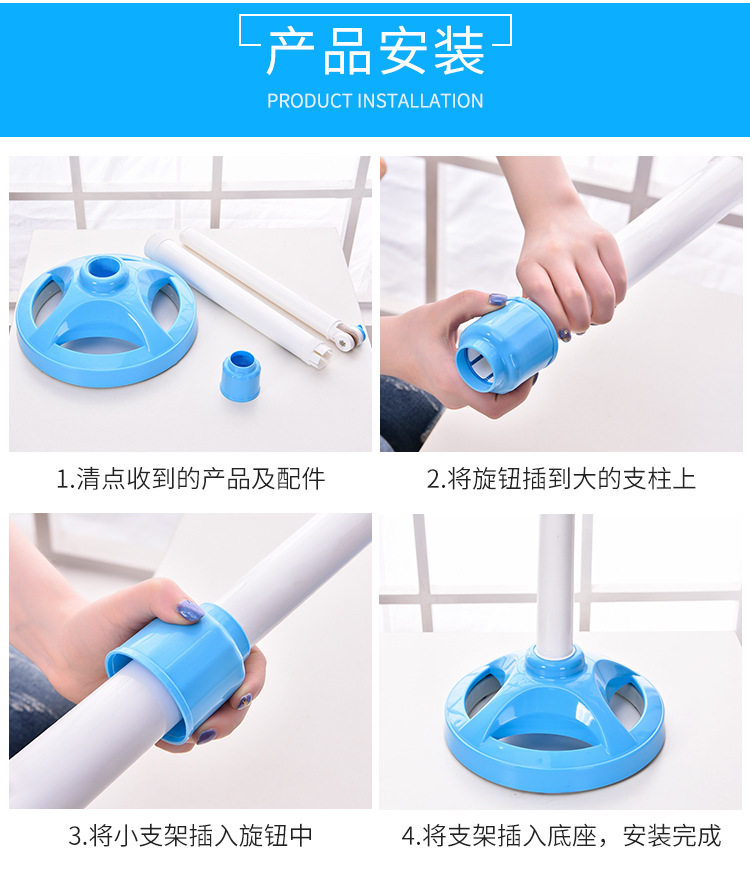 产品安装
PRODUCT INSTALLATION

1.清点收到的产品及配件

2.将旋钮插到大的支柱上

3.将小支架插入旋钮中

4.将支架插入底座，安装完成