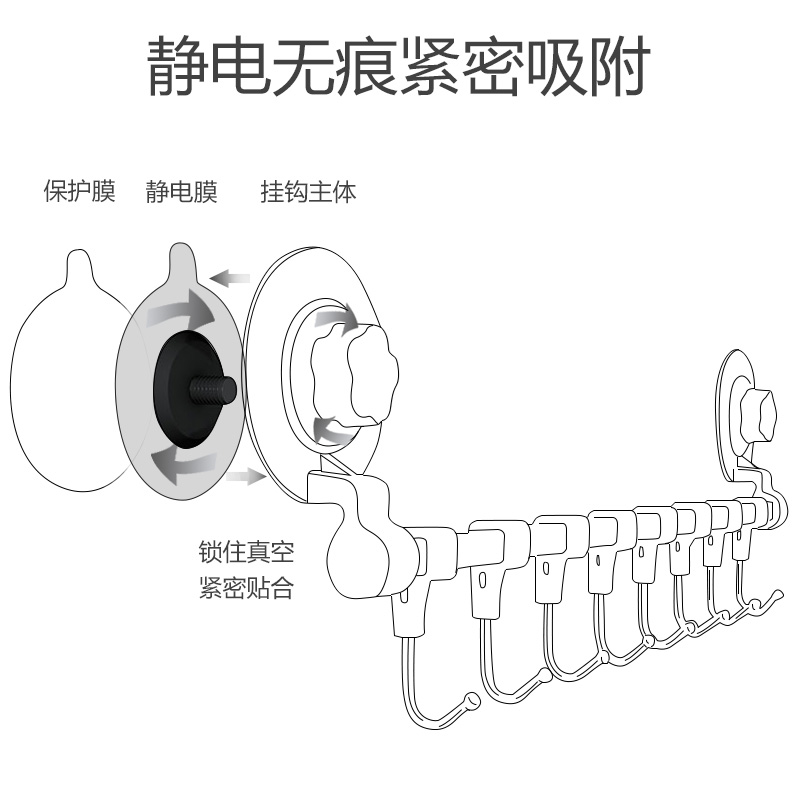 静电无痕紧密吸附

保护膜

静电膜

挂钩主体

锁住真空
紧密贴合