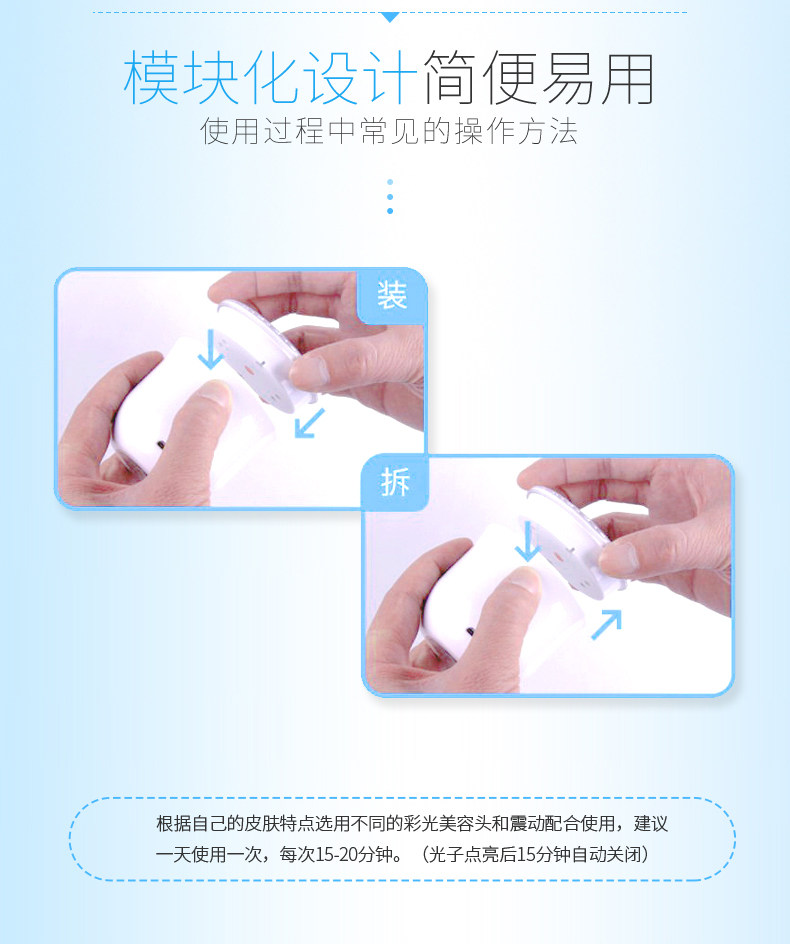 模块化设计简便易用
使用过程中常见的操作方法

装

拆

根据自己的皮肤特点选用不同的彩光美容头和震动配合使用，建议一天使用一次，每次15-20分钟。（光子点亮后15分钟自动关闭）