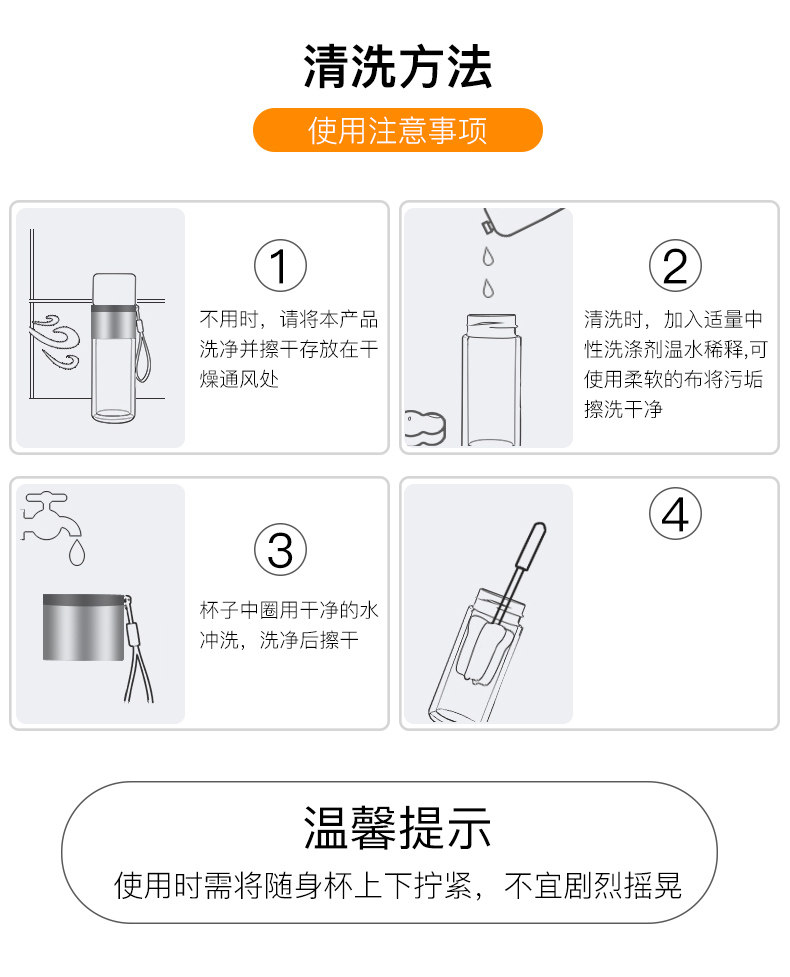 清洗方法

使用注意事项

1

不用时，请将本产品洗净并擦干存放在干燥通风处

2

清洗时，加入适量中性洗涤剂温水稀释,可使用柔软的布将污垢擦洗干净

3

杯子中圈用干净的水冲洗，洗净后擦干

4

温馨提示

使用时需将随身杯上下拧紧，不宜剧烈摇晃