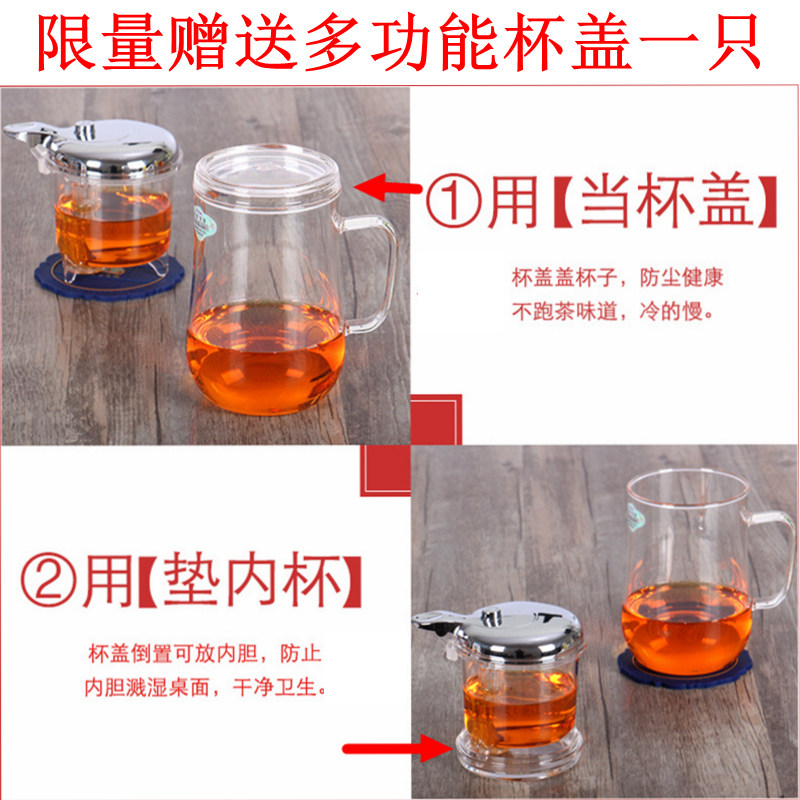 限量赠送多功能杯盖一只

①用【当杯盖】

杯盖盖杯子，防尘健康
不跑茶味道，冷的慢。

②用【垫内杯】

杯盖倒置可放内胆，防止
内胆溅湿桌面，干净卫生。