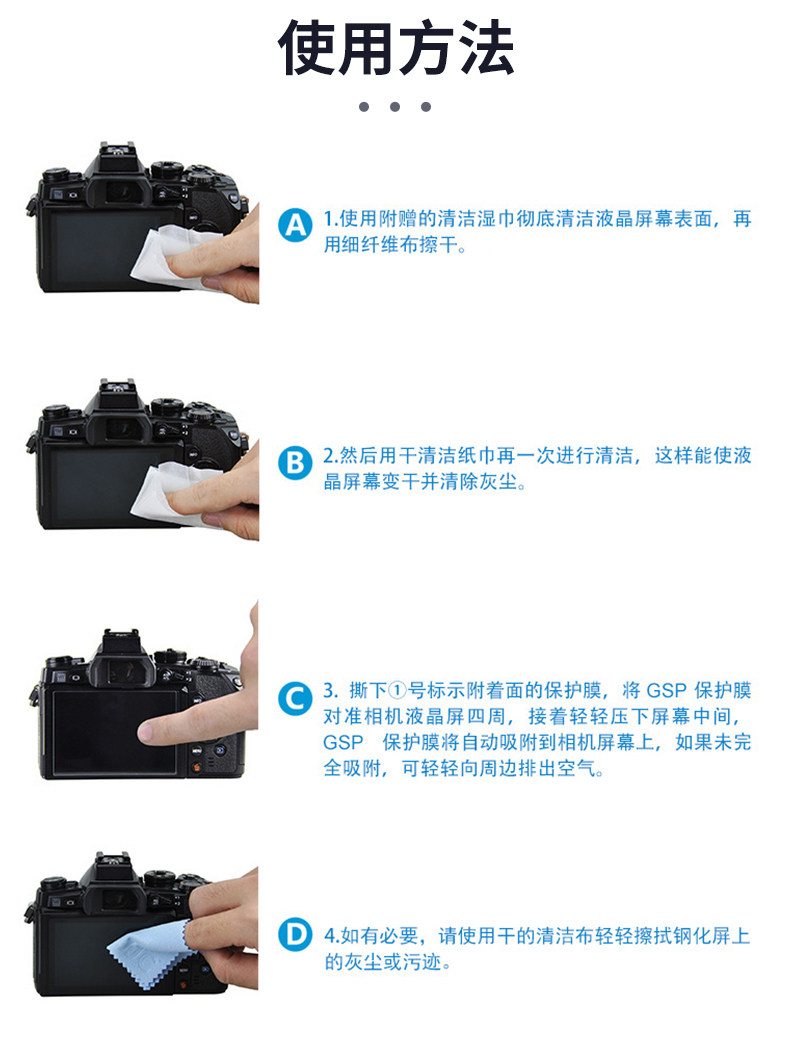 使用方法

A 1.使用附赠的清洁湿巾彻底清洁液晶屏幕表面，再用细纤维布擦干。

B 2.然后用干清洁纸巾再一次进行清洁，这样能使液晶屏幕变干并清除灰尘。

C 3. 撕下①号标示附着面的保护膜，将 GSP 保护膜对准相机液晶屏四周，接着轻轻压下屏幕中间，GSP 保护膜将自动吸附到相机屏幕上，如果未完全吸附，可轻轻向周边排出空气。

D 4.如有必要，请使用干的清洁布轻轻擦拭钢化屏上的灰尘或污迹。