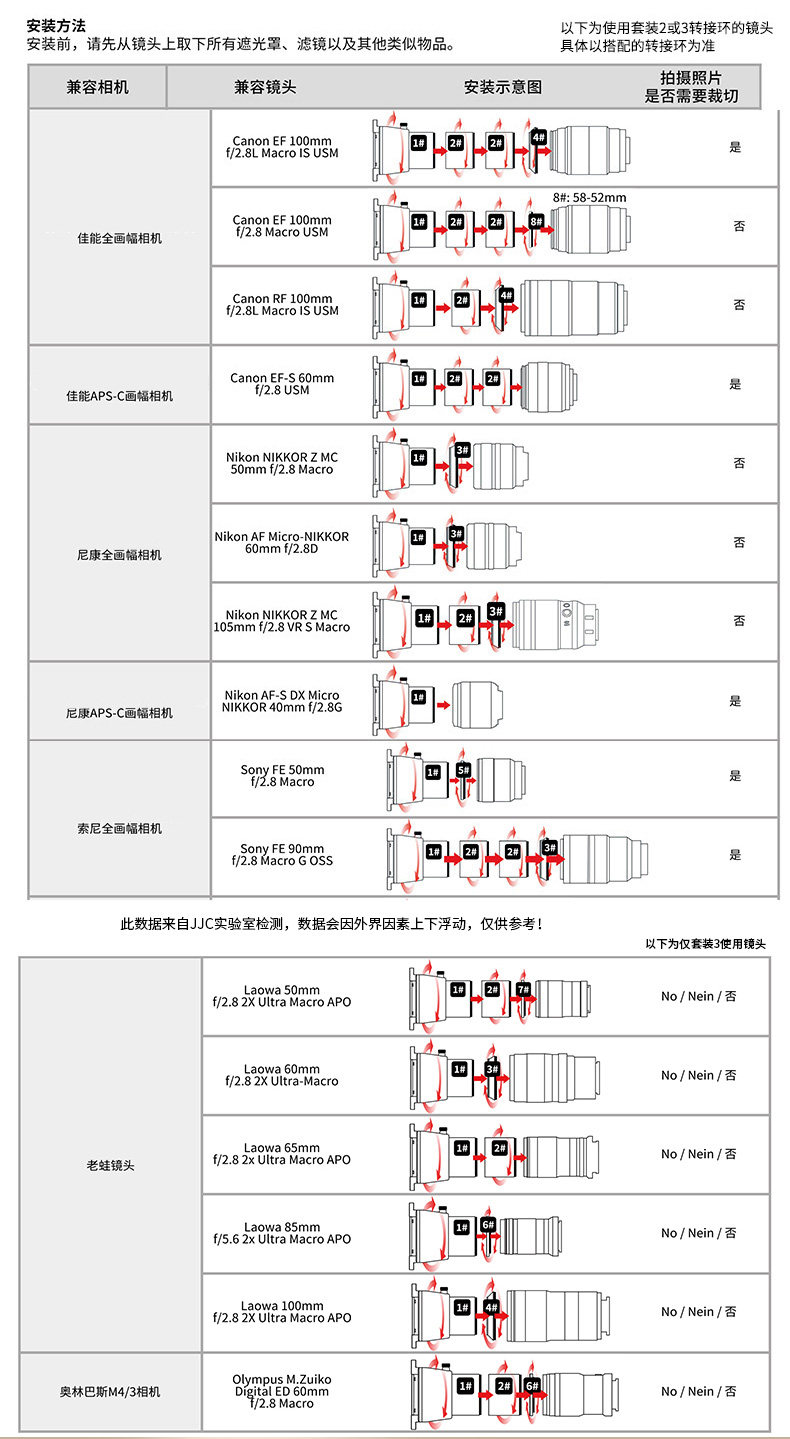 安装方法
安装前，请先从镜头上取下所有遮光罩、滤镜以及其他类似物品。

以下为使用套装2或3转接环的镜头
具体以搭配的转接环为准

| 兼容相机 | 兼容镜头 | 安装示意图 | 拍摄照片是否需要裁切 |
|---|---|---|---|
| 佳能全画幅相机 | Canon EF 100mm f/2.8L Macro IS USM | 1# 2# 2# 4# | 是 |
| | Canon EF 100mm f/2.8 Macro USM | 1# 2# 2# 8# 8#: 58-52mm | 否 |
| | Canon RF 100mm f/2.8L Macro IS USM | 1# 2# 4# | 否 |
| 佳能APS-C画幅相机 | Canon EF-S 60mm f/2.8 USM | 1# 2# 2# | 是 |
| 尼康全画幅相机 | Nikon NIKKOR Z MC 50mm f/2.8 Macro | 1# 3# | 否 |
| | Nikon AF Micro-NIKKOR 60mm f/2.8D | 1# 3# | 否 |
| | Nikon NIKKOR Z MC 105mm f/2.8 VR S Macro | 1# 2# 3# | 否 |
| 尼康APS-C画幅相机 | Nikon AF-S DX Micro NIKKOR 40mm f/2.8G | 1# | 是 |
| 索尼全画幅相机 | Sony FE 50mm f/2.8 Macro | 1# 5# | 是 |
| | Sony FE 90mm f/2.8 Macro G OSS | 1# 2# 2# 3# | 是 |

此数据来自JJC实验室检测，数据会因外界因素上下浮动，仅供参考！

以下为仅套装3使用镜头

| | | | |
|---|---|---|---|
| 老蛙镜头 | Laowa 50mm f/2.8 2X Ultra Macro APO | 1# 2# 7# | No / Nein / 否 |
| | Laowa 60mm f/2.8 2X Ultra-Macro | 1# 3# | No / Nein / 否 |
| | Laowa 65mm f/2.8 2x Ultra Macro APO | 1# 2# | No / Nein / 否 |
| | Laowa 85mm f/5.6 2x Ultra Macro APO | 1# 6# | No / Nein / 否 |
| | Laowa 100mm f/2.8 2X Ultra Macro APO | 1# 4# | No / Nein / 否 |
| 奥林巴斯M4/3相机 | Olympus M.Zuiko Digital ED 60mm f/2.8 Macro | 1# 2# 6# | No / Nein / 否 |