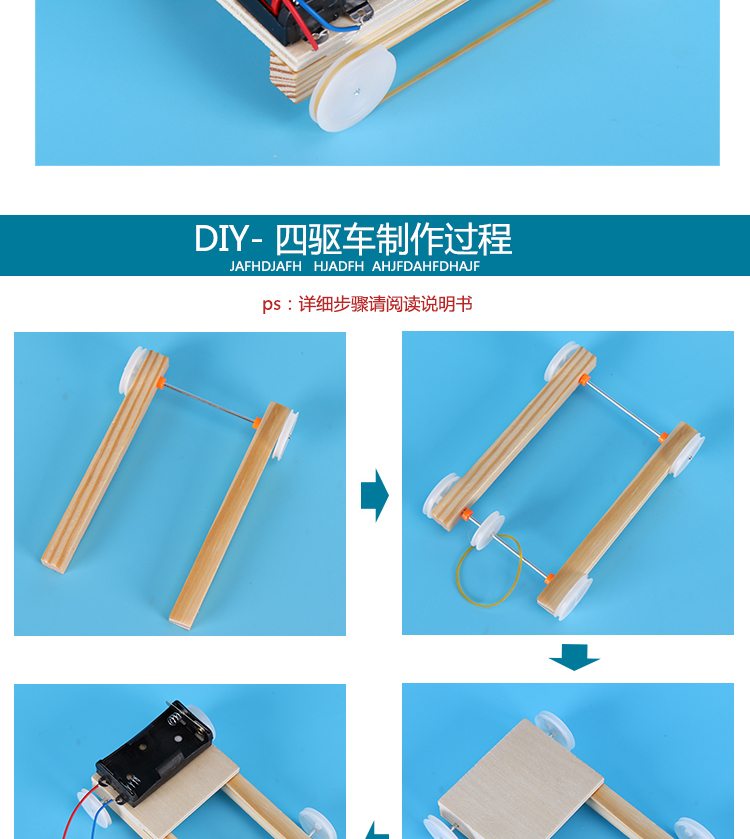 DIY- 四驱车制作过程
JAFHDJAFH HJADFH AHJFDAHFDHAJF

ps：详细步骤请阅读说明书