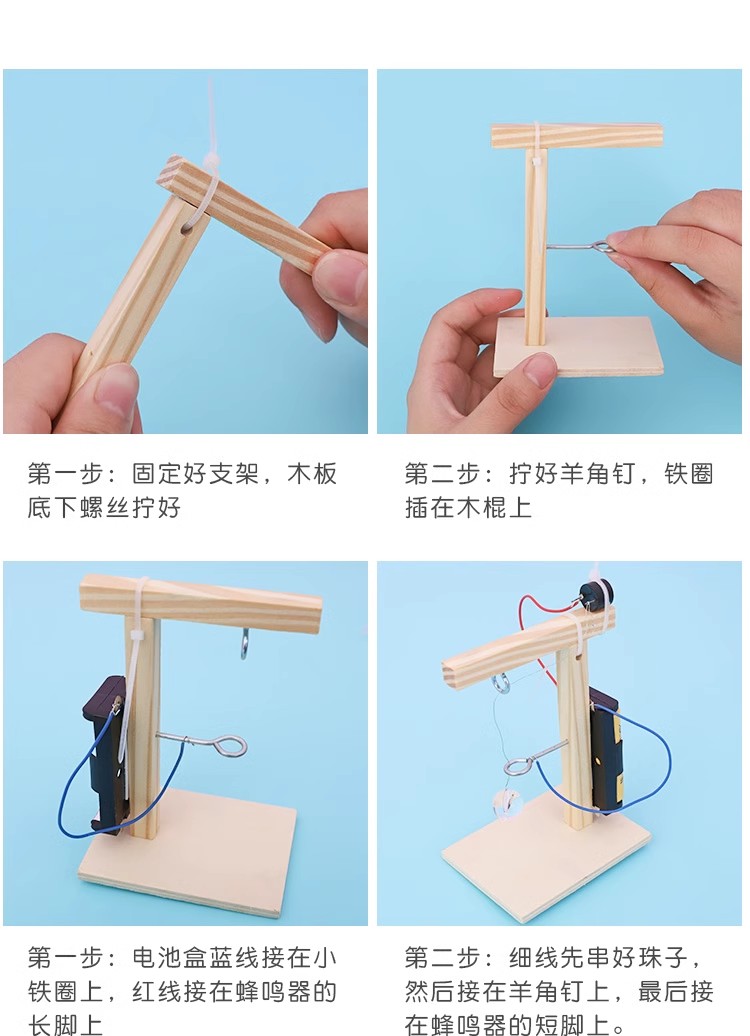 第一步：固定好支架，木板底下螺丝拧好

第二步：拧好羊角钉，铁圈插在木棍上

第一步：电池盒蓝线接在小铁圈上，红线接在蜂鸣器的长脚上

第二步：细线先串好珠子，然后接在羊角钉上，最后接在蜂鸣器的短脚上。