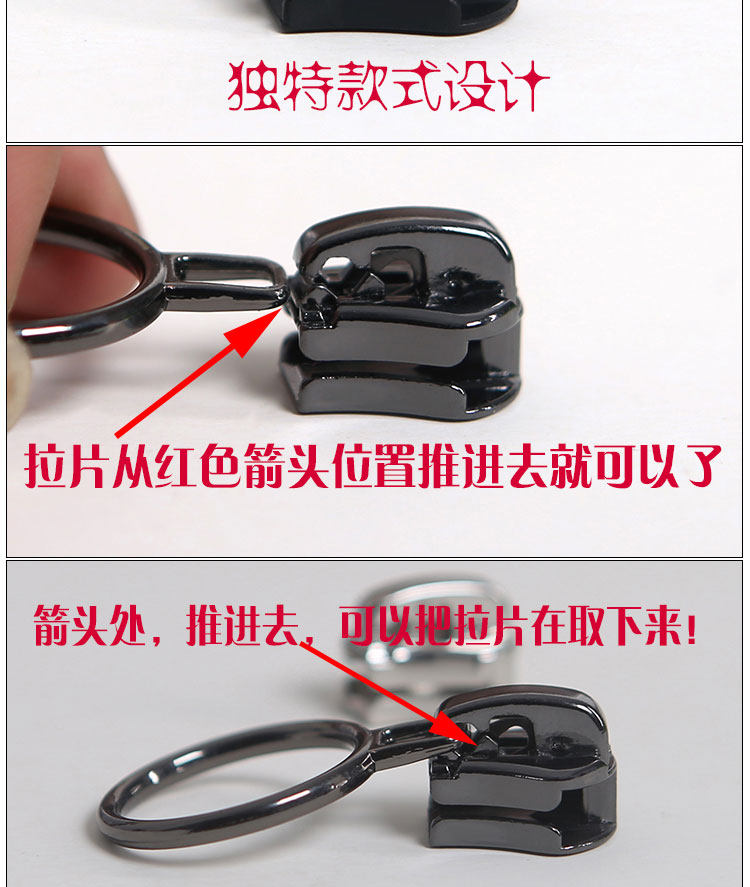 独特款式设计

拉片从红色箭头位置推进去就可以了

箭头处，推进去，可以把拉片在取下来！