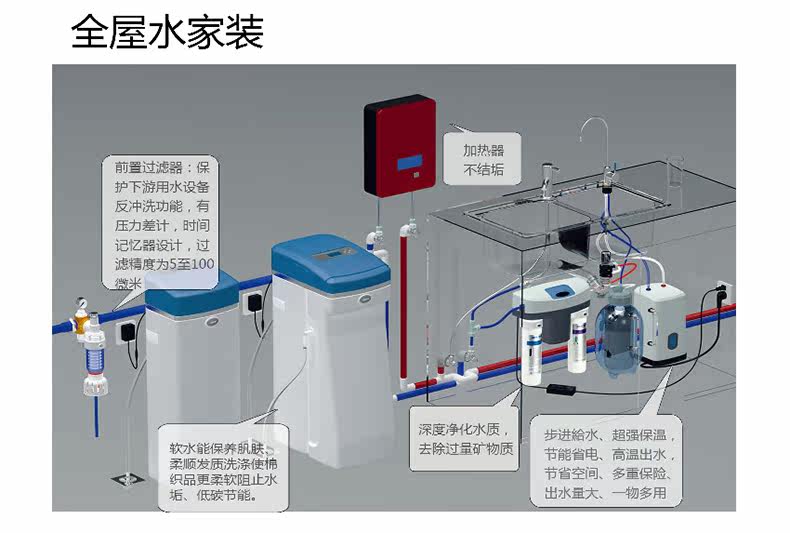 全屋水家装

前置过滤器：保护下游用水设备反冲洗功能，有压力差计，时间记忆器设计，过滤精度为5至100微米

加热器不结垢

软水能保养肌肤、柔顺发质洗涤使棉织品更柔软阻止水垢、低碳节能。

深度净化水质，去除过量矿物质

步进给水、超强保温，节能省电、高温出水，节省空间、多重保险、出水量大、一物多用