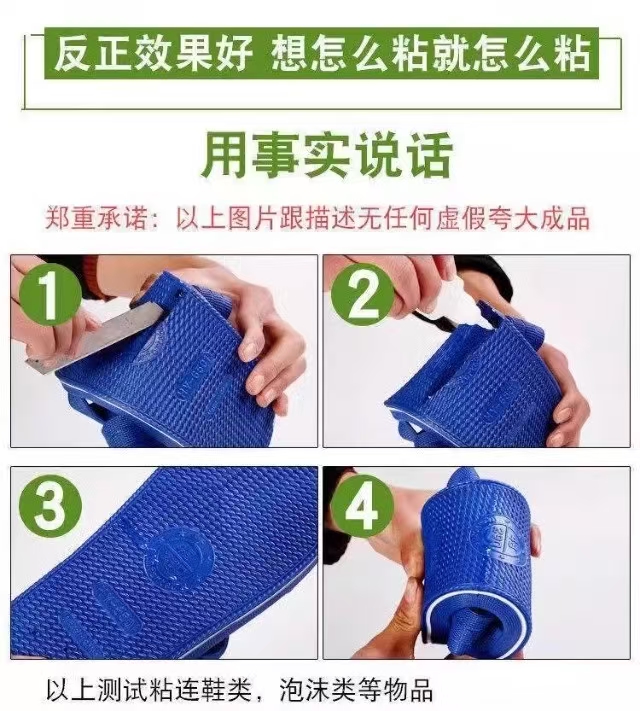 反正效果好 想怎么粘就怎么粘

用事实说话

郑重承诺：以上图片跟描述无任何虚假夸大成品

1

2

3

4

以上测试粘连鞋类，泡沫类等物品