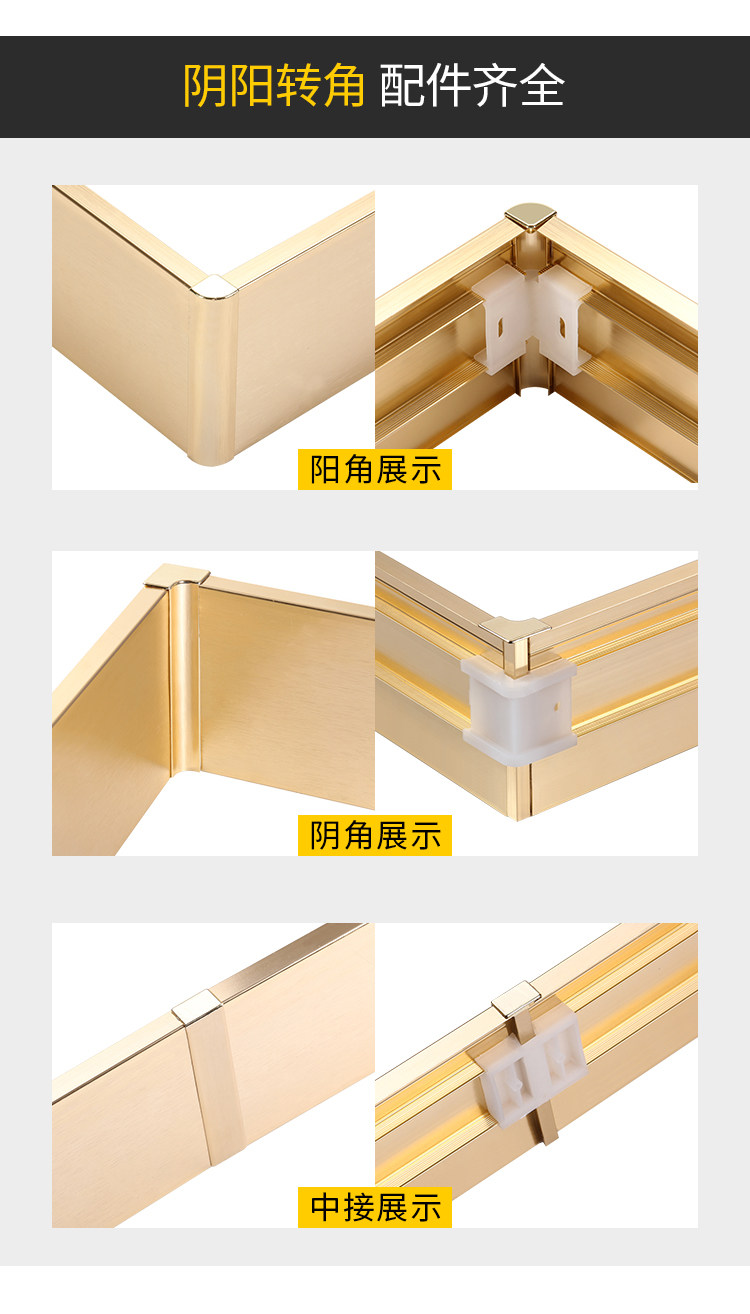 阴阳转角 配件齐全

阳角展示

阴角展示

中接展示