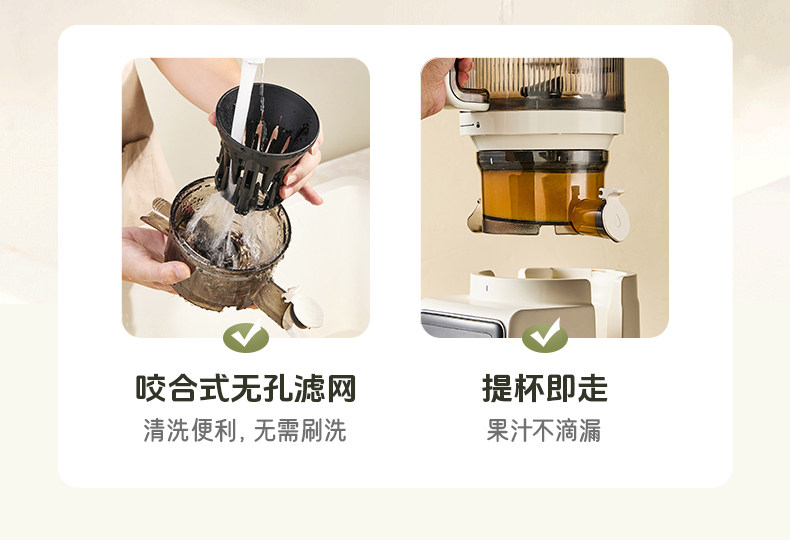 咬合式无孔滤网
清洗便利, 无需刷洗

提杯即走
果汁不滴漏