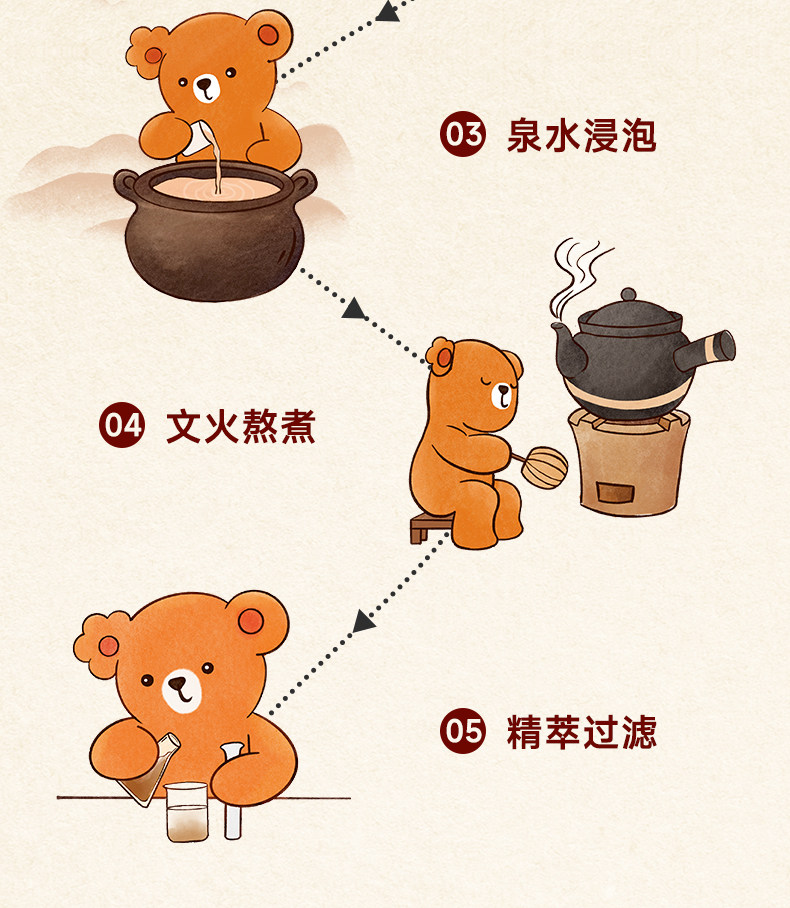 03 泉水浸泡

04 文火熬煮

05 精萃过滤