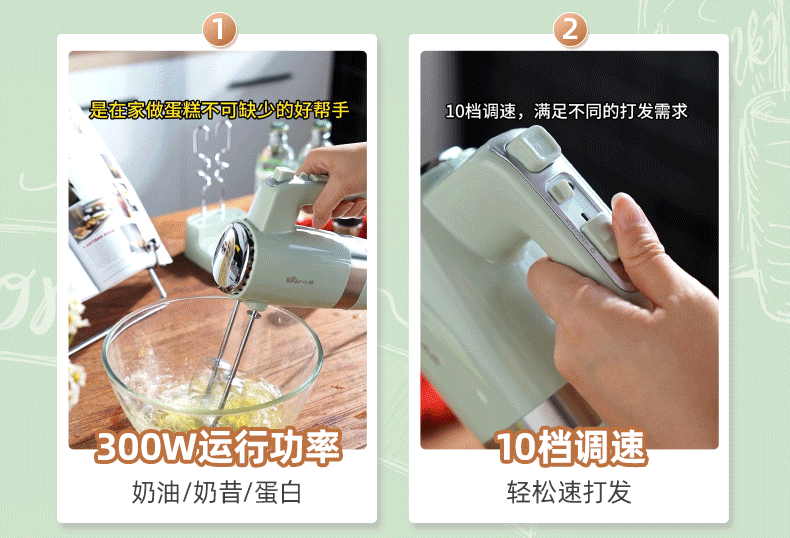 1

是在家做蛋糕不可缺少的好帮手

300W运行功率

奶油/奶昔/蛋白

2

10档调速，满足不同的打发需求

10档调速

轻松速打发