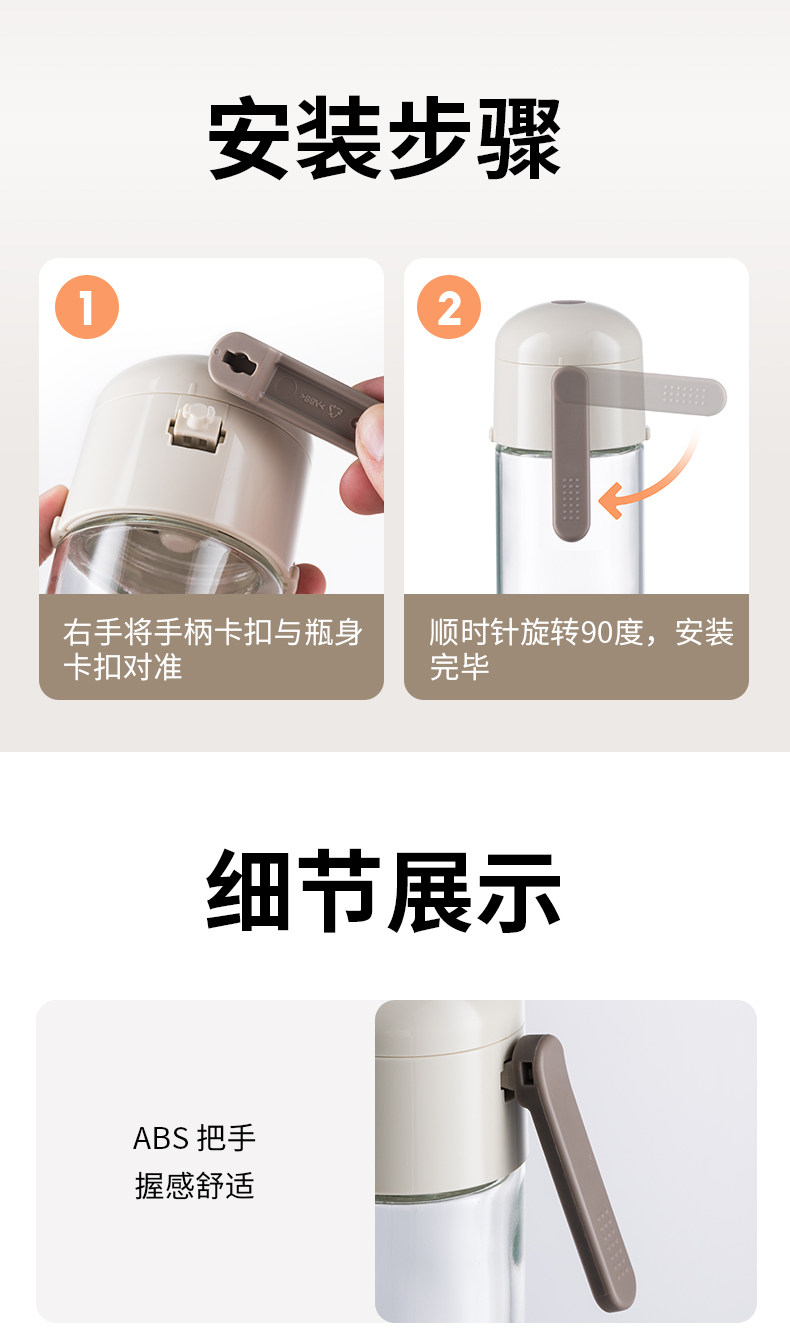 安装步骤

1

右手将手柄卡扣与瓶身卡扣对准

2

顺时针旋转90度，安装完毕

细节展示

ABS 把手
握感舒适