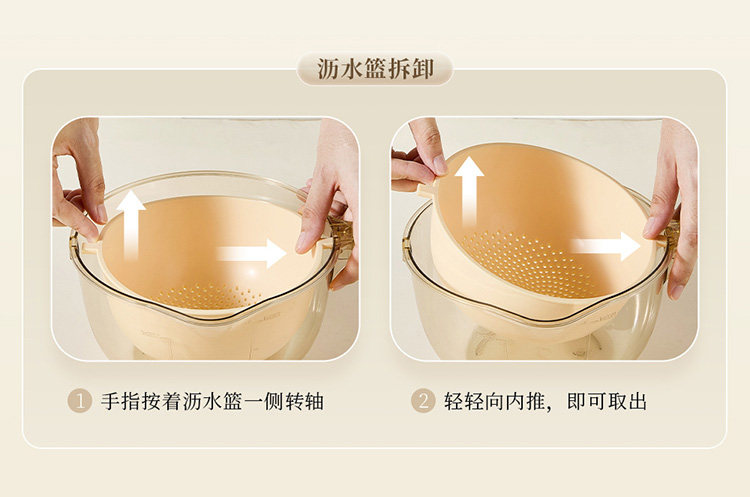 沥水篮拆卸

1 手指按着沥水篮一侧转轴

2 轻轻向内推，即可取出