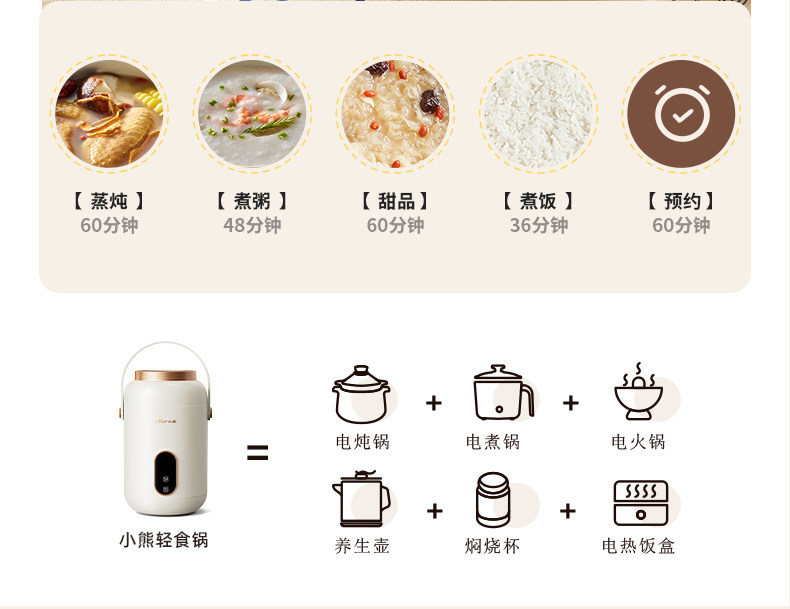 【 蒸炖 】
60分钟

【 煮粥 】
48分钟

【 甜品 】
60分钟

【 煮饭 】
36分钟

【 预约 】
60分钟

小熊轻食锅

=

电炖锅 + 电煮锅 + 电火锅

养生壶 + 焖烧杯 + 电热饭盒