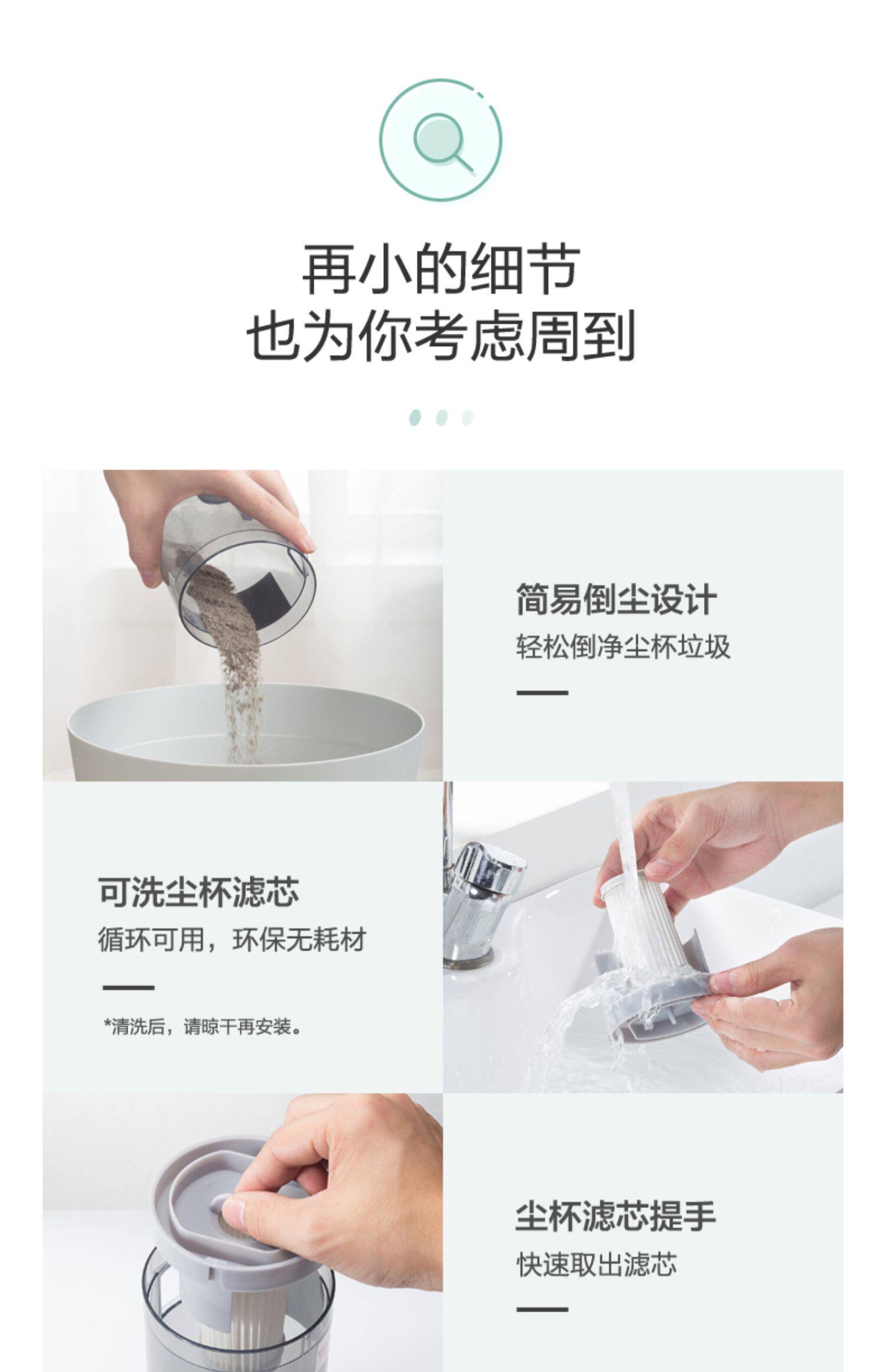 再小的细节
也为你考虑周到

简易倒尘设计
轻松倒净尘杯垃圾

可洗尘杯滤芯
循环可用，环保无耗材

*清洗后，请晾干再安装。

尘杯滤芯提手
快速取出滤芯