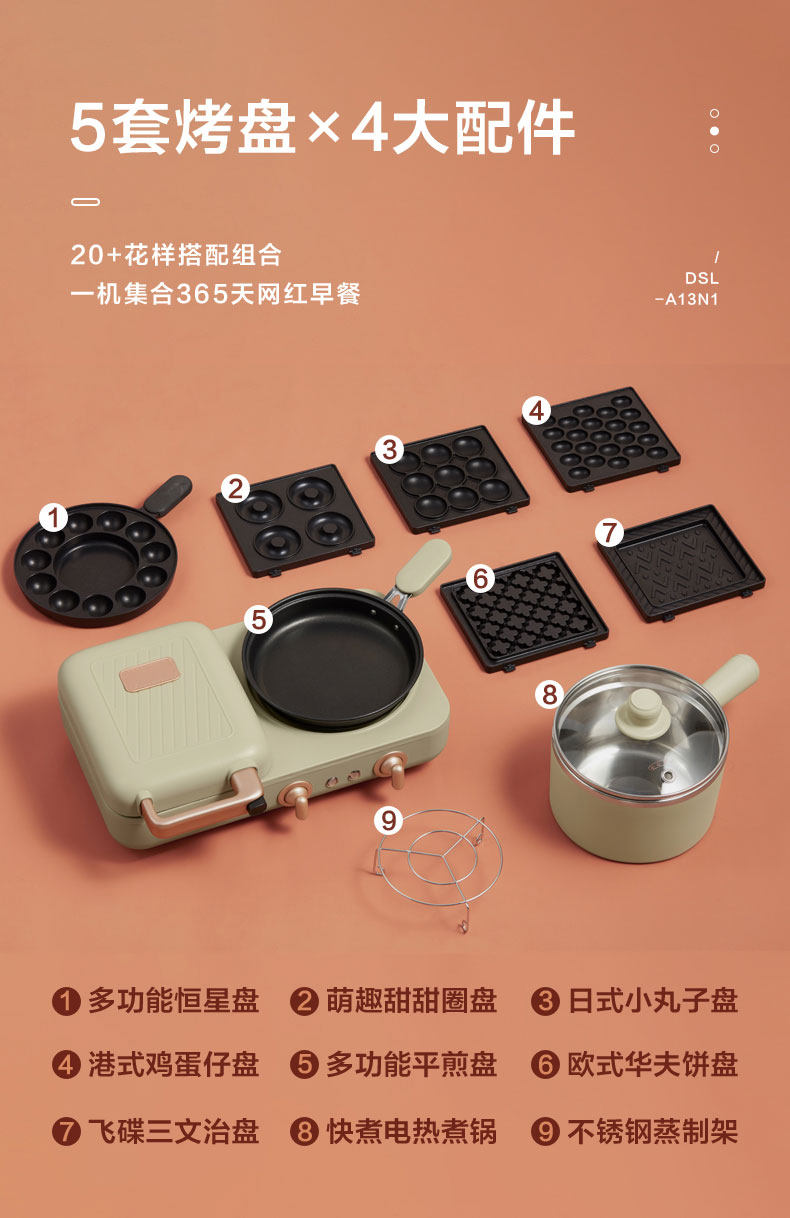 5套烤盘×4大配件

20+花样搭配组合
一机集合365天网红早餐

/
DSL
-A13N1

1
2
3
4
5
6
7
8
9

1 多功能恒星盘 2 萌趣甜甜圈盘 3 日式小丸子盘

4 港式鸡蛋仔盘 5 多功能平煎盘 6 欧式华夫饼盘

7 飞碟三文治盘 8 快煮电热煮锅 9 不锈钢蒸制架