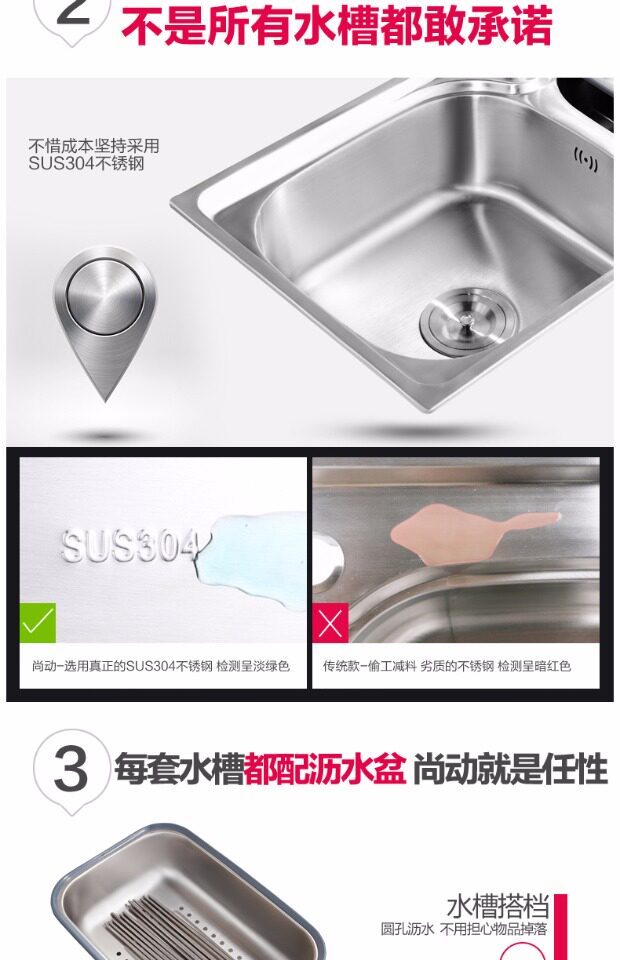 2 不是所有水槽都敢承诺

不惜成本坚持采用 SUS304不锈钢

SUS304

尚动-选用真正的SUS304不锈钢 检测呈淡绿色

传统款-偷工减料 劣质的不锈钢 检测呈暗红色

3 每套水槽都配沥水盆 尚动就是任性

水槽搭档
圆孔沥水 不用担心物品掉落