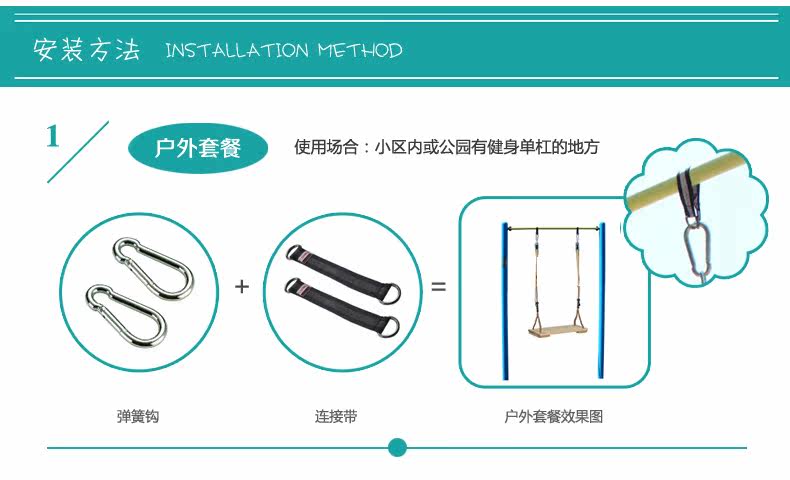 安装方法 INSTALLATION METHOD

1

户外套餐

使用场合：小区内或公园有健身单杠的地方

+

=

弹簧钩

连接带

户外套餐效果图