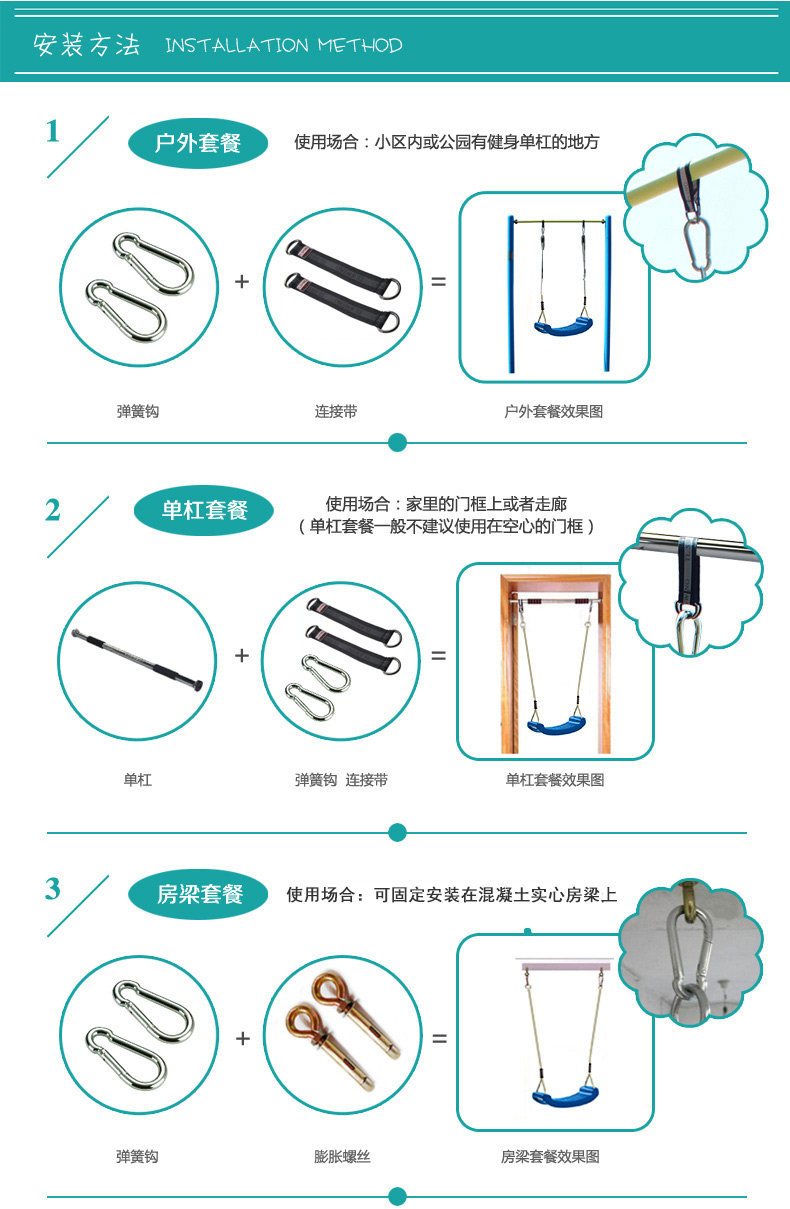 安装方法 INSTALLATION METHOD

1

户外套餐

使用场合：小区内或公园有健身单杠的地方

+ =

弹簧钩

连接带

户外套餐效果图

2

单杠套餐

使用场合：家里的门框上或者走廊
（单杠套餐一般不建议使用在空心的门框）

+ =

单杠

弹簧钩 连接带

单杠套餐效果图

3

房梁套餐

使用场合：可固定安装在混凝土实心房梁上

+ =

弹簧钩

膨胀螺丝

房梁套餐效果图