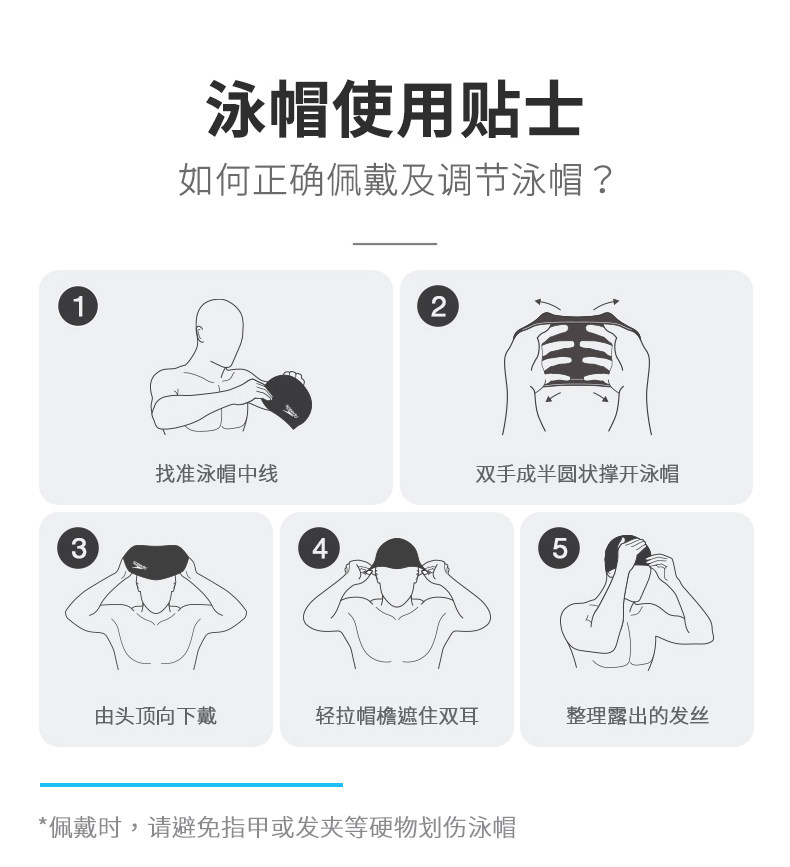 泳帽使用贴士

如何正确佩戴及调节泳帽？

1
找准泳帽中线

2
双手成半圆状撑开泳帽

3
由头顶向下戴

4
轻拉帽檐遮住双耳

5
整理露出的发丝

*佩戴时，请避免指甲或发夹等硬物划伤泳帽