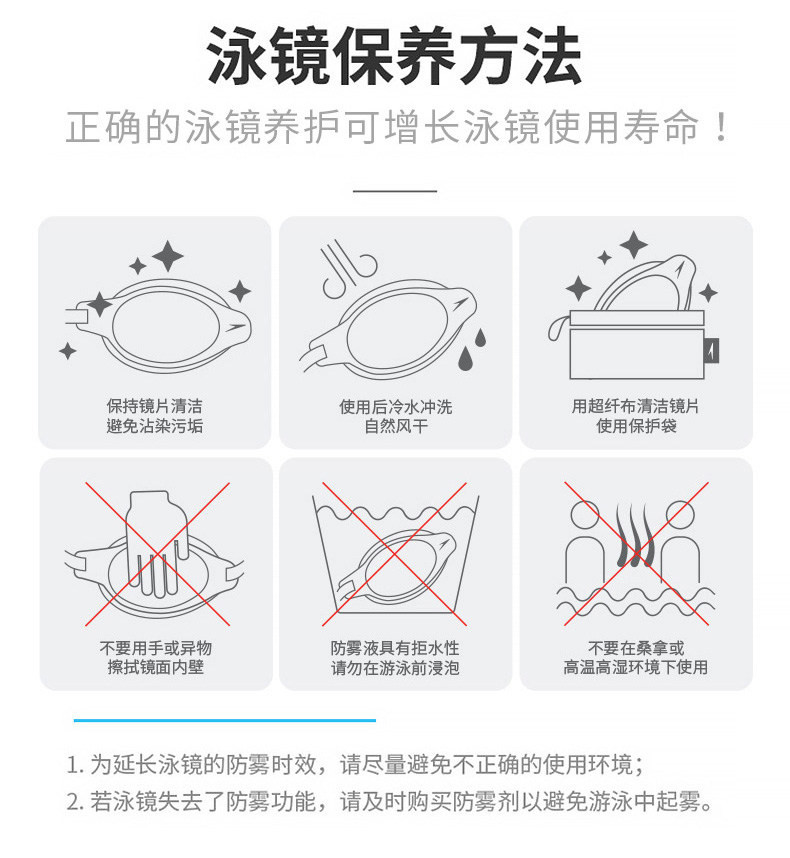 泳镜保养方法

正确的泳镜养护可增长泳镜使用寿命！

保持镜片清洁
避免沾染污垢

使用后冷水冲洗
自然风干

用超纤布清洁镜片
使用保护袋

不要用手或异物
擦拭镜面内壁

防雾液具有拒水性
请勿在游泳前浸泡

不要在桑拿或
高温高湿环境下使用

1. 为延长泳镜的防雾时效，请尽量避免不正确的使用环境；

2. 若泳镜失去了防雾功能，请及时购买防雾剂以避免游泳中起雾。