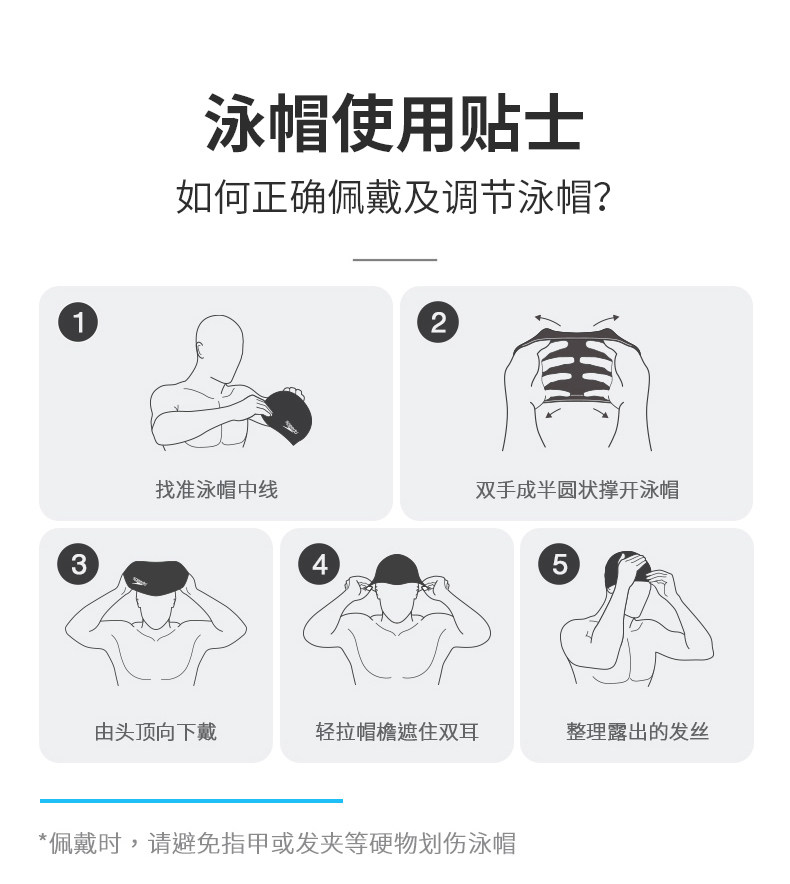 泳帽使用贴士

如何正确佩戴及调节泳帽?

1
找准泳帽中线

2
双手成半圆状撑开泳帽

3
由头顶向下戴

4
轻拉帽檐遮住双耳

5
整理露出的发丝

*佩戴时，请避免指甲或发夹等硬物划伤泳帽