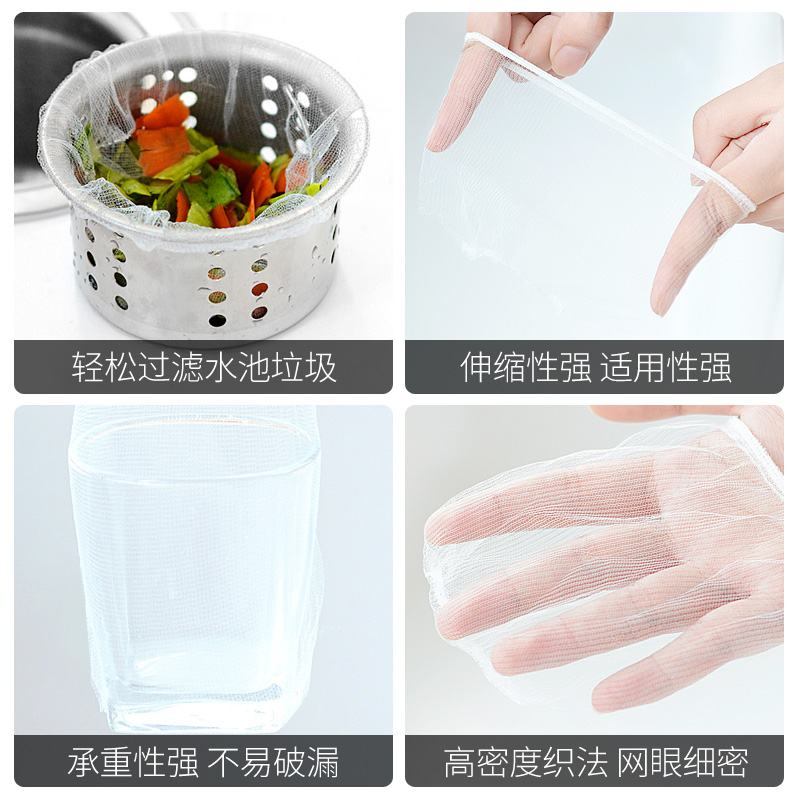 轻松过滤水池垃圾

伸缩性强 适用性强

承重性强 不易破漏

高密度织法 网眼细密