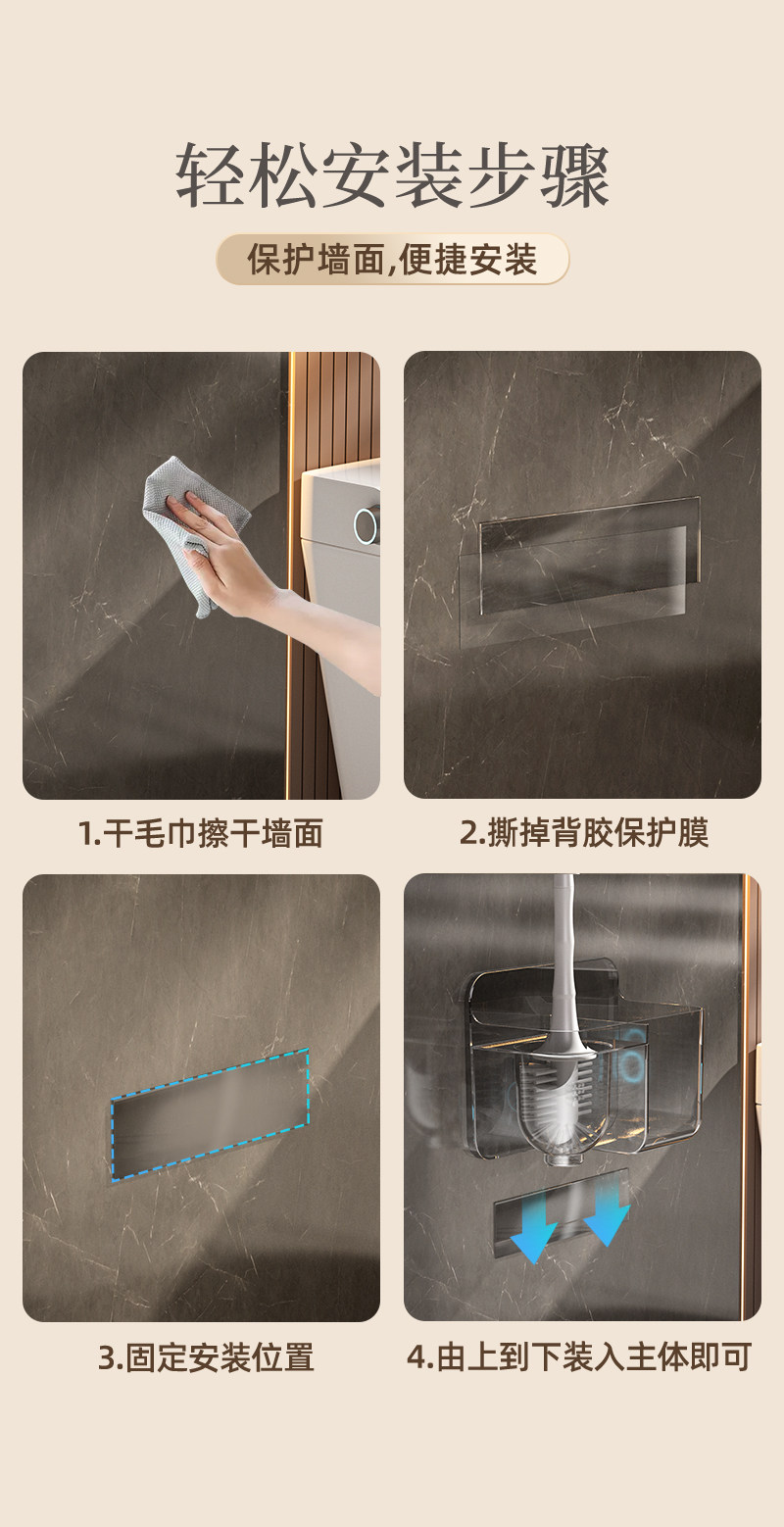 轻松安装步骤

保护墙面,便捷安装

1.干毛巾擦干墙面

2.撕掉背胶保护膜

3.固定安装位置

4.由上到下装入主体即可