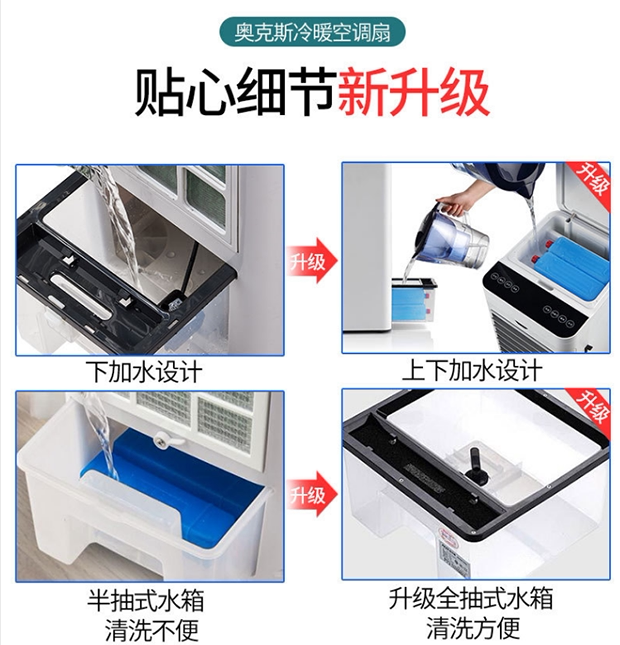 奥克斯冷暖空调扇

贴心细节新升级

升级

升级

下加水设计

上下加水设计

升级

升级

半抽式水箱
清洗不便

升级全抽式水箱
清洗方便