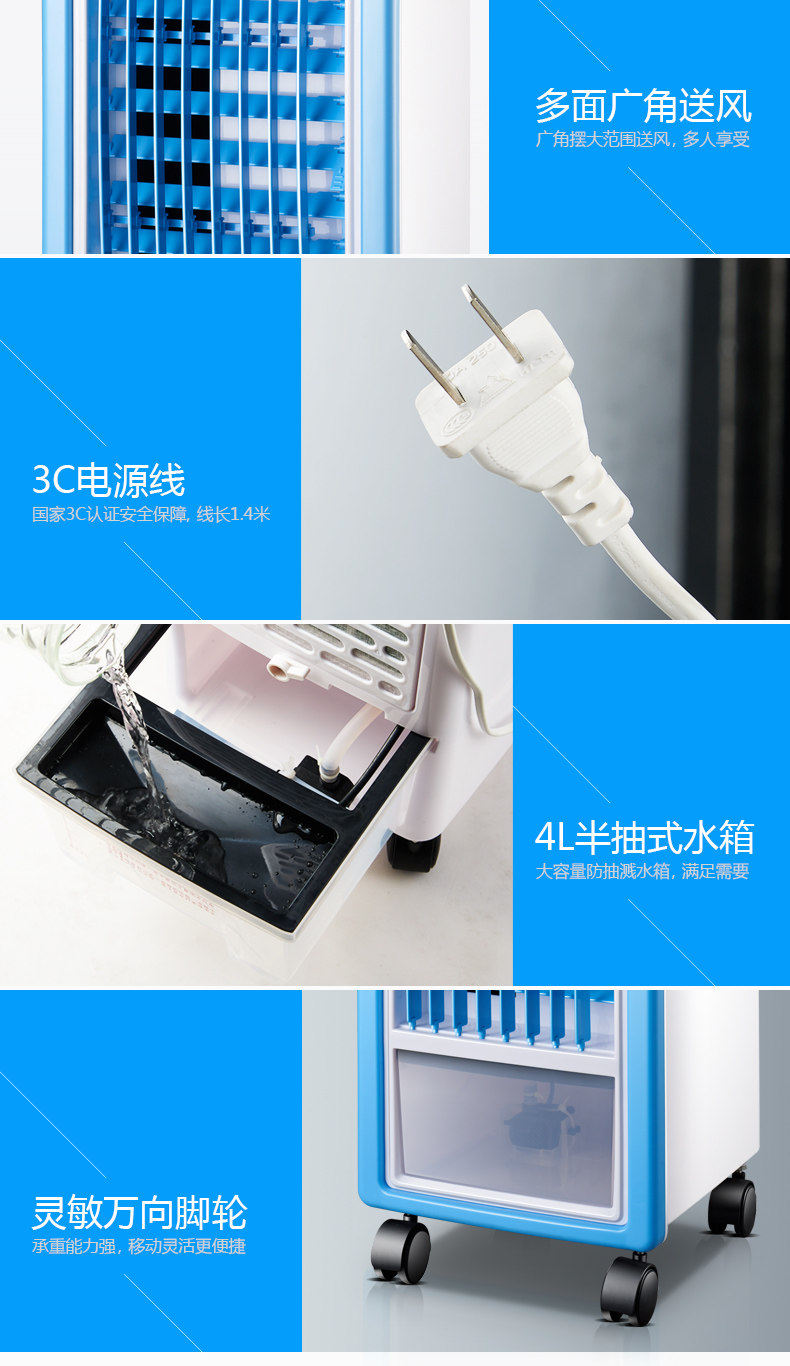 多面广角送风
广角摆大范围送风，多人享受

3C电源线
国家3C认证安全保障，线长1.4米

4L半抽式水箱
大容量防抽溅水箱，满足需要

灵敏万向脚轮
承重能力强，移动灵活更便捷