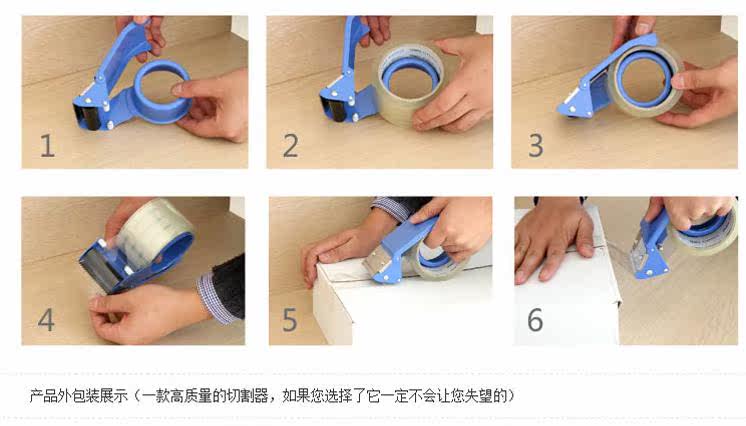 1

2

3

4

5

6

产品外包装展示（一款高质量的切割器，如果您选择了它一定不会让您失望的）