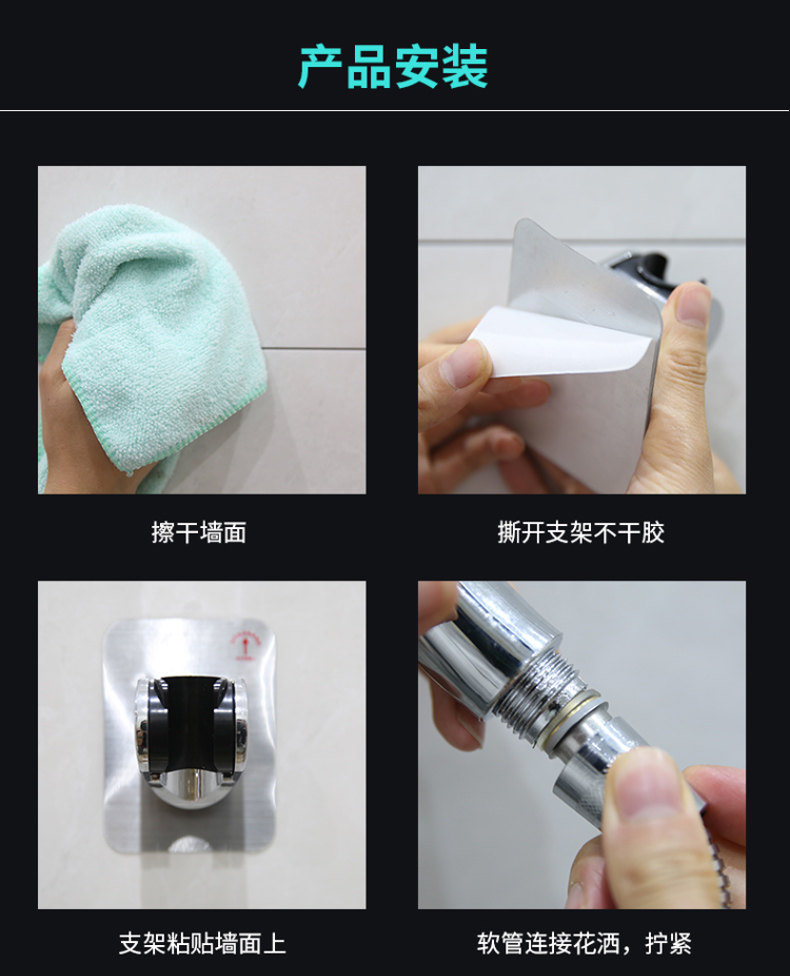 产品安装

擦干墙面

撕开支架不干胶

支架粘贴墙面上

软管连接花洒，拧紧