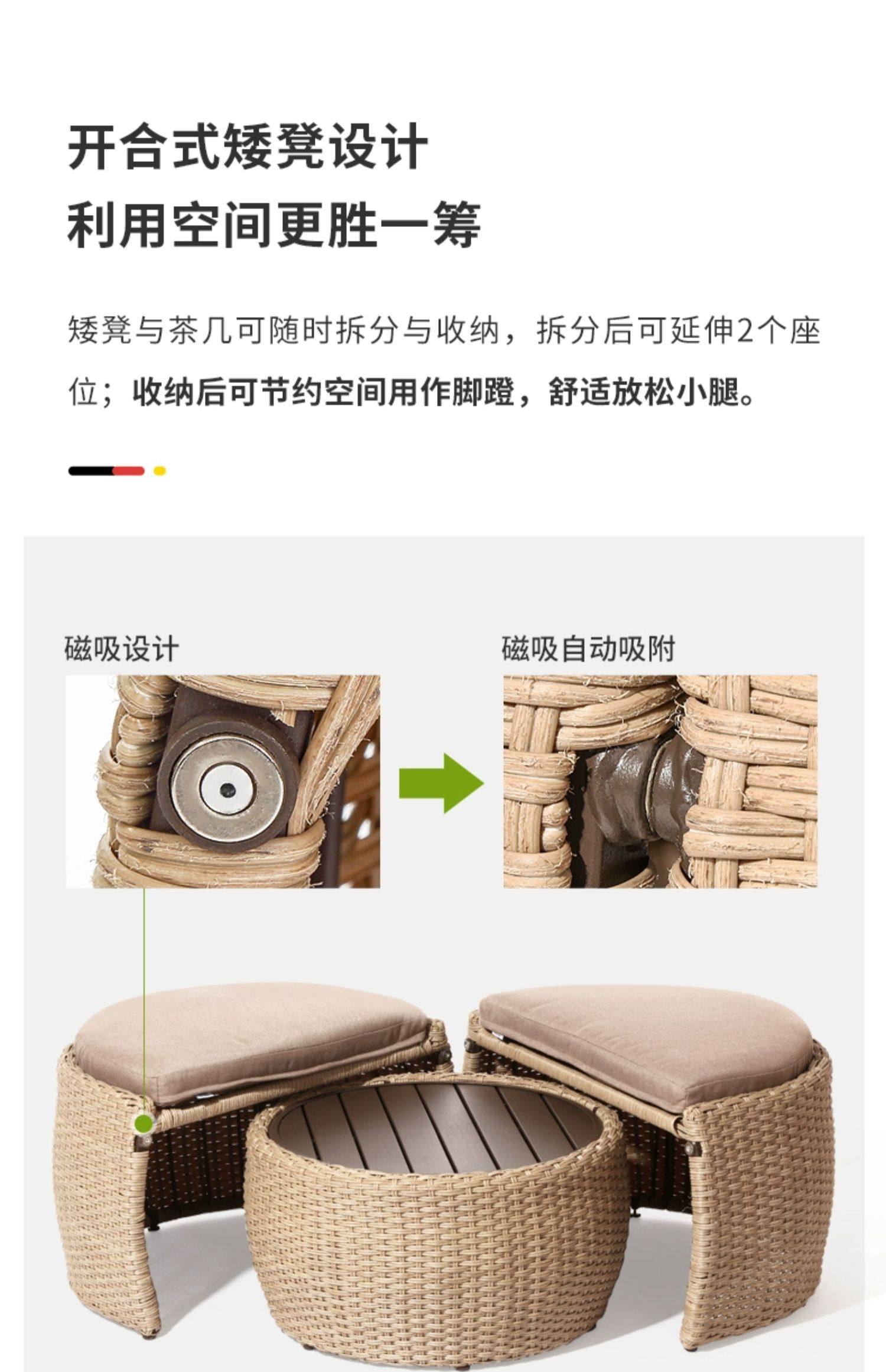 开合式矮凳设计
利用空间更胜一筹

矮凳与茶几可随时拆分与收纳，拆分后可延伸2个座位；收纳后可节约空间用作脚蹬，舒适放松小腿。

磁吸设计

磁吸自动吸附