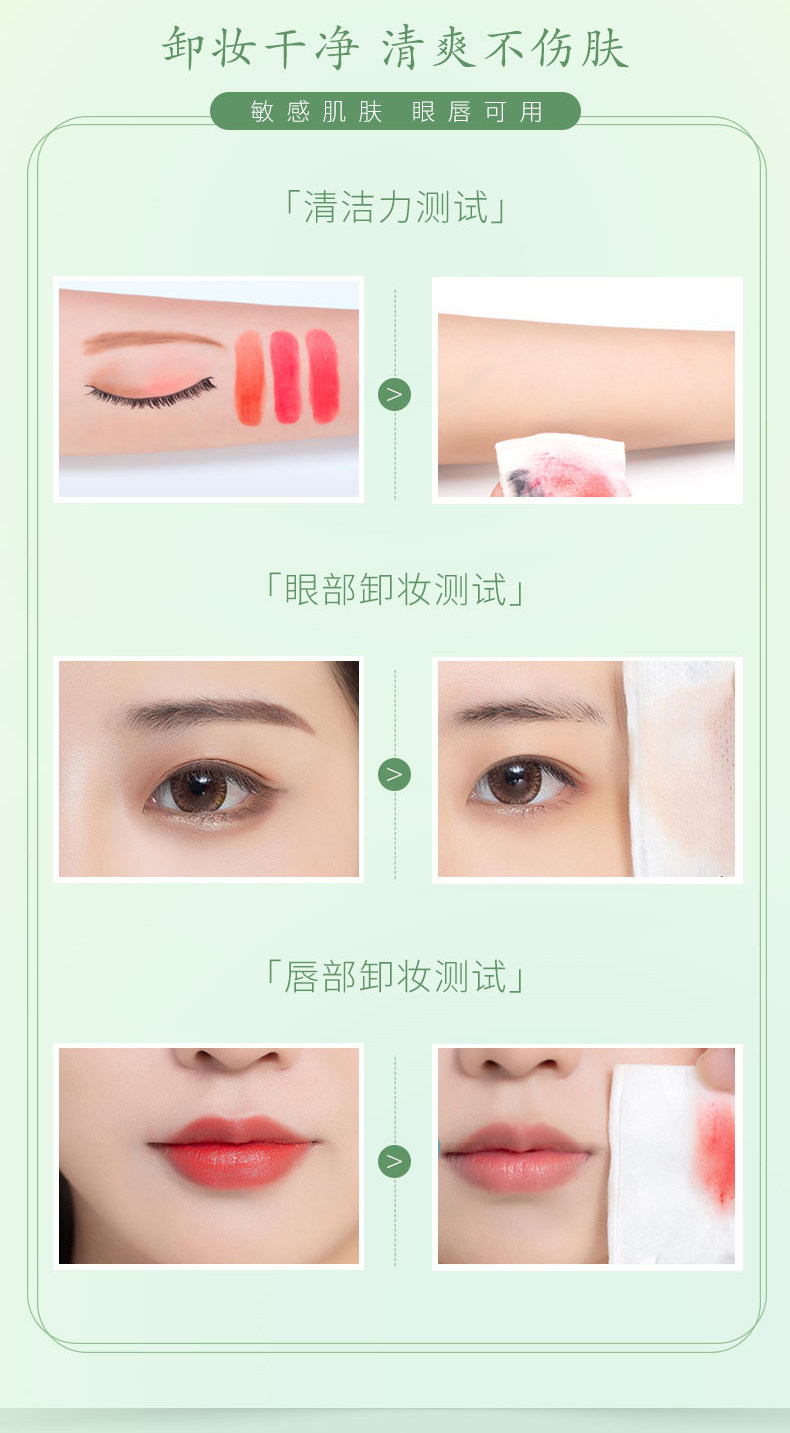 卸妆干净 清爽不伤肤

敏感肌肤 眼唇可用

「清洁力测试」

>

「眼部卸妆测试」

>

「唇部卸妆测试」

>