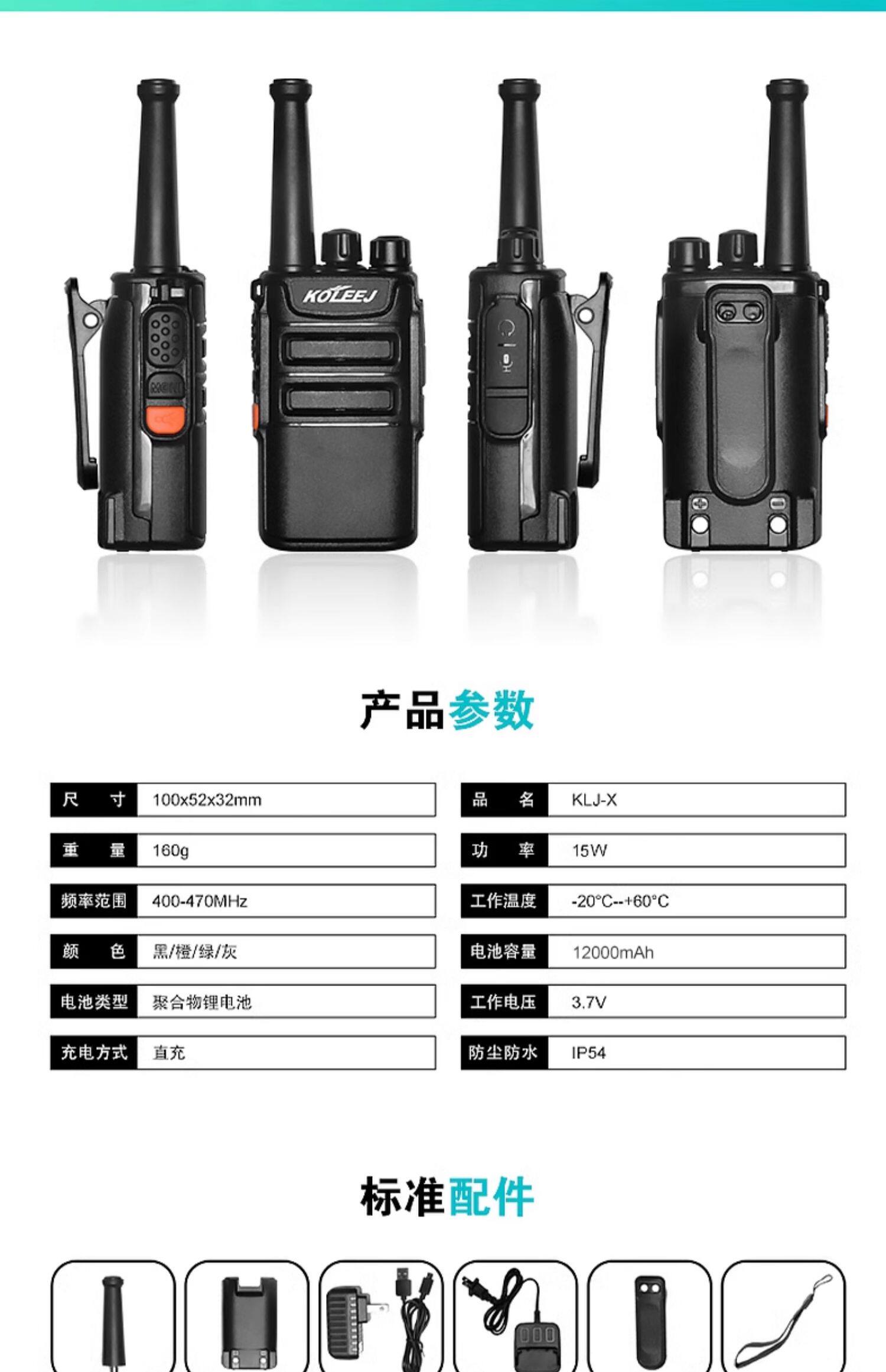 KOLEEJ

产品参数

| 尺 寸 | 100x52x32mm |
|---|---|
| 重 量 | 160g |
| 频率范围 | 400-470MHz |
| 颜 色 | 黑/橙/绿/灰 |
| 电池类型 | 聚合物锂电池 |
| 充电方式 | 直充 |

| 品 名 | KLJ-X |
|---|---|
| 功 率 | 15W |
| 工作温度 | -20°C--+60°C |
| 电池容量 | 12000mAh |
| 工作电压 | 3.7V |
| 防尘防水 | IP54 |

标准配件