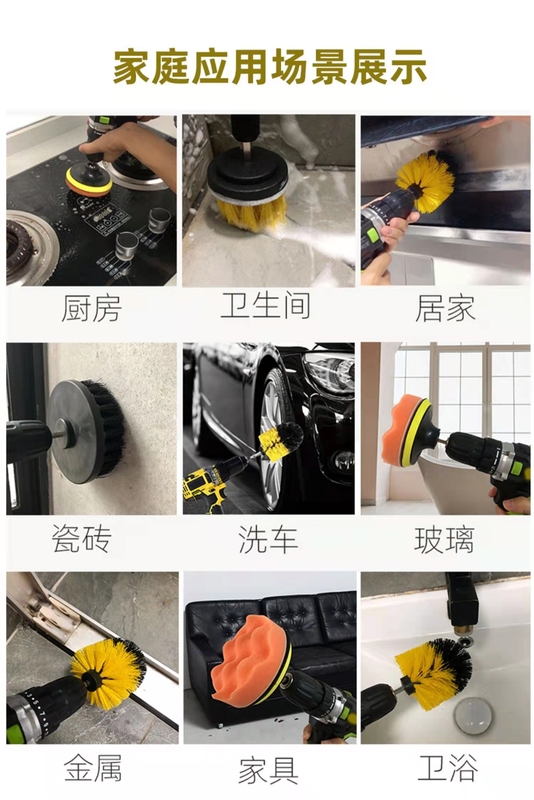 家庭应用场景展示

厨房

卫生间

居家

瓷砖

洗车

玻璃

金属

家具

卫浴