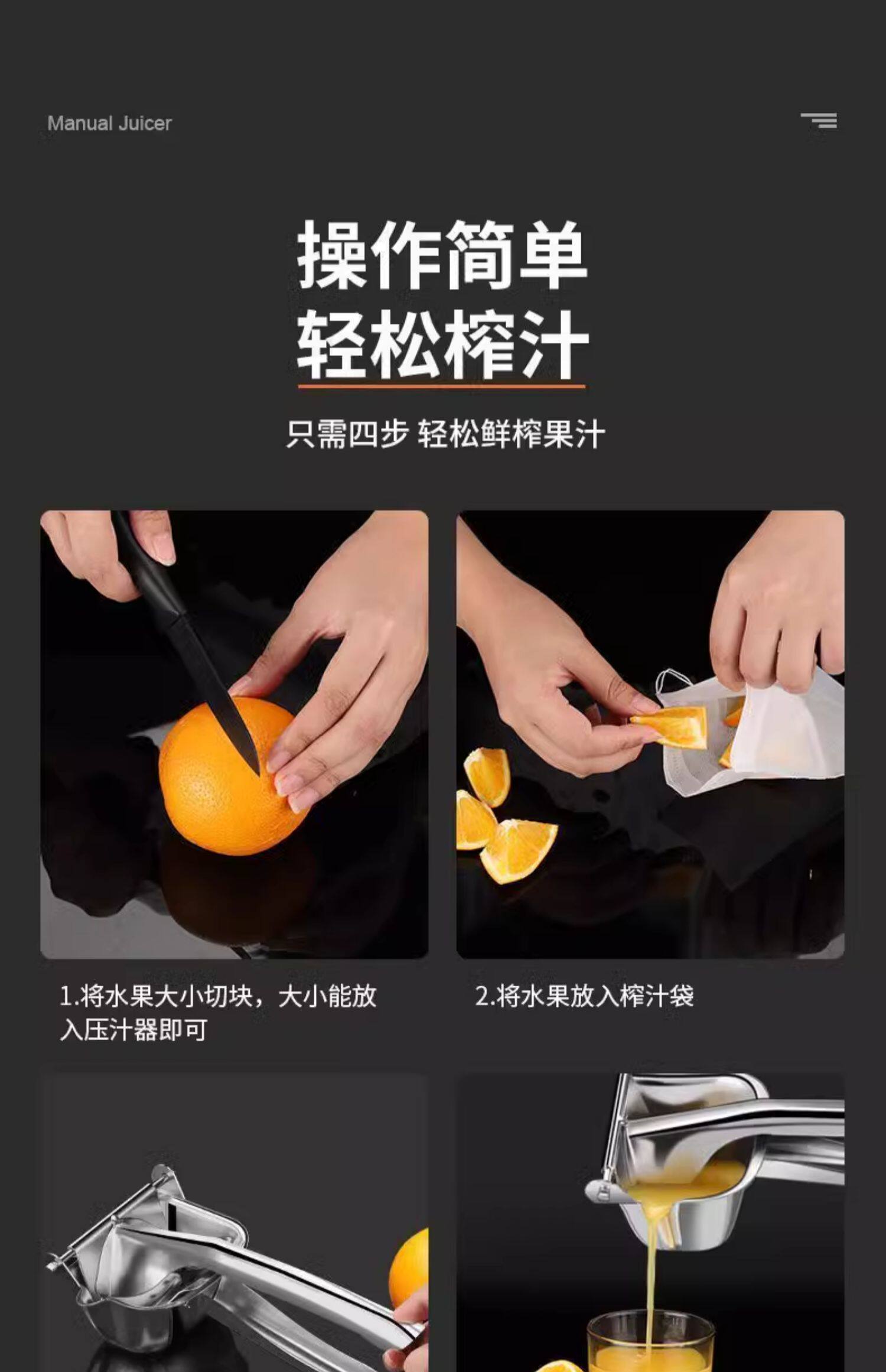 Manual Juicer

操作简单
轻松榨汁

只需四步 轻松鲜榨果汁

1.将水果大小切块，大小能放入压汁器即可

2.将水果放入榨汁袋