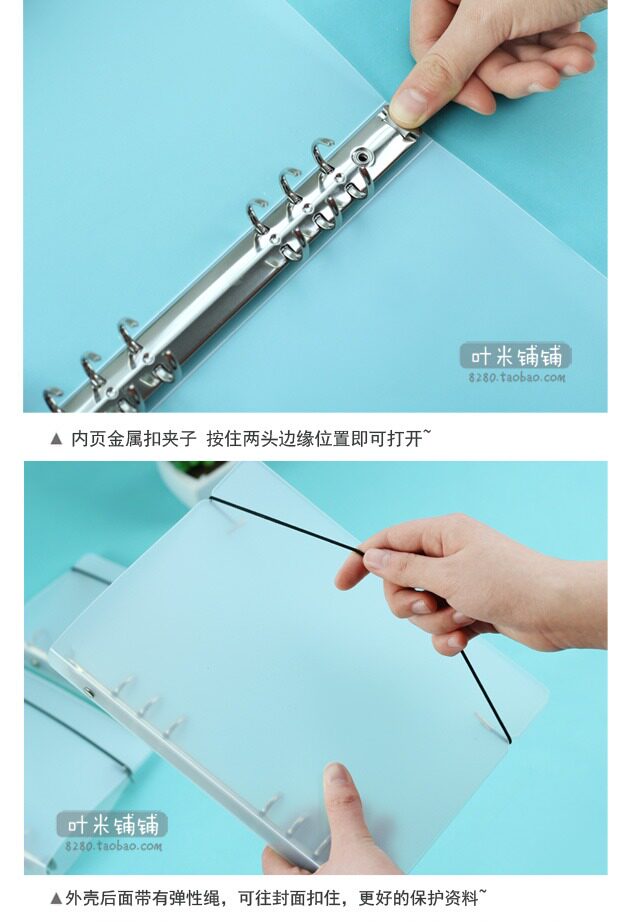 叶米铺铺
8280.taobao.com

▲ 内页金属扣夹子 按住两头边缘位置即可打开~

叶米铺铺
8280.taobao.com

▲外壳后面带有弹性绳，可往封面扣住，更好的保护资料~