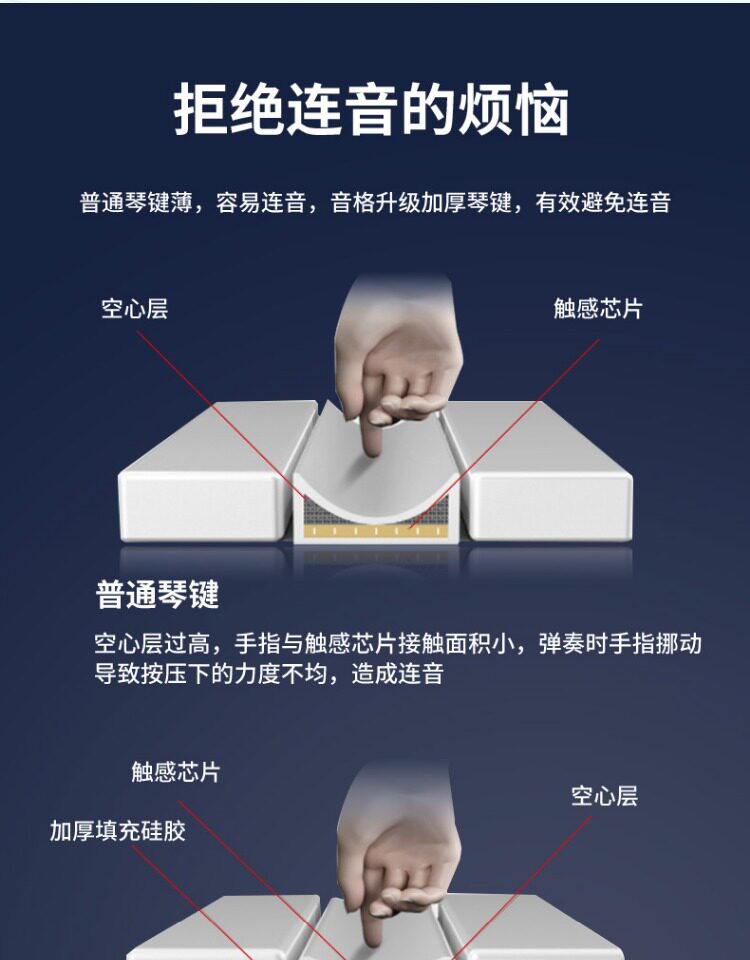 拒绝连音的烦恼

普通琴键薄，容易连音，音格升级加厚琴键，有效避免连音

空心层

触感芯片

普通琴键

空心层过高，手指与触感芯片接触面积小，弹奏时手指挪动导致按压下的力度不均，造成连音

触感芯片

空心层

加厚填充硅胶