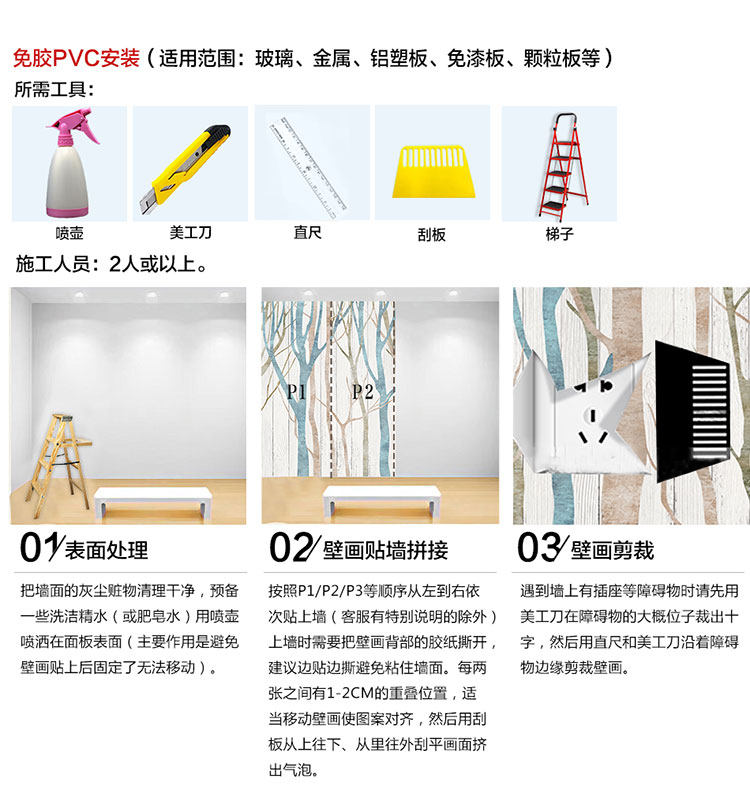 免胶PVC安装（适用范围：玻璃、金属、铝塑板、免漆板、颗粒板等）
所需工具：

喷壶
美工刀
直尺
刮板
梯子

施工人员：2人或以上。

P1
P2

01 表面处理
把墙面的灰尘赃物清理干净，预备一些洗洁精水（或肥皂水）用喷壶喷洒在面板表面（主要作用是避免壁画贴上后固定了无法移动）。

02 壁画贴墙拼接
按照P1/P2/P3等顺序从左到右依次贴上墙（客服有特别说明的除外）上墙时需要把壁画背部的胶纸撕开，建议边贴边撕避免粘住墙面。每两张之间有1-2CM的重叠位置，适当移动壁画使图案对齐，然后用刮板从上往下、从里往外刮平画面挤出气泡。

03 壁画剪裁
遇到墙上有插座等障碍物时请先用美工刀在障碍物的大概位子裁出十字，然后用直尺和美工刀沿着障碍物边缘剪裁壁画。