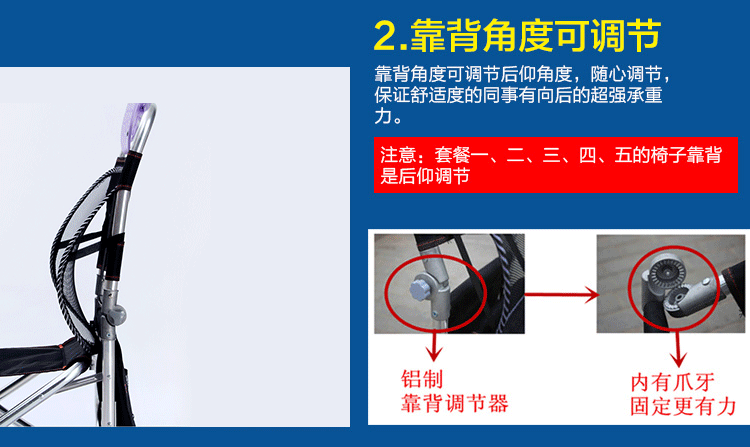 2.靠背角度可调节

靠背角度可调节后仰角度，随心调节，保证舒适度的同事有向后的超强承重力。

注意：套餐一、二、三、四、五的椅子靠背是后仰调节

铝制
靠背调节器

内有爪牙
固定更有力