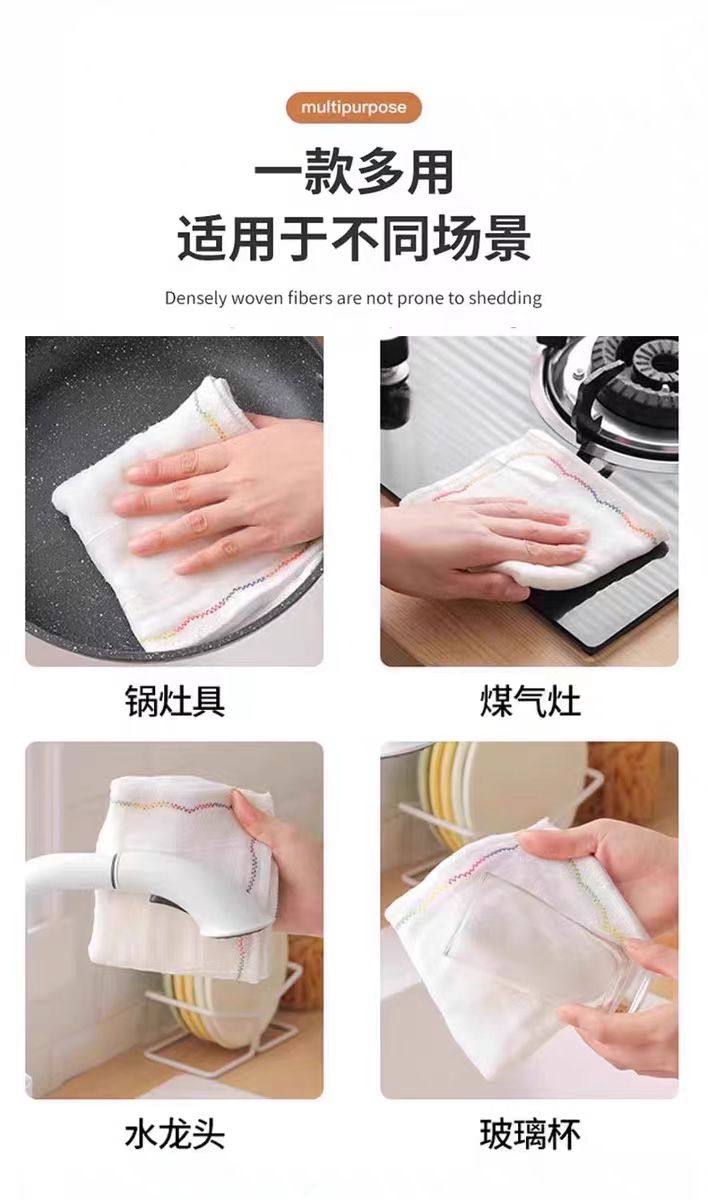 multipurpose

一款多用
适用于不同场景

Densely woven fibers are not prone to shedding

锅灶具

煤气灶

水龙头

玻璃杯