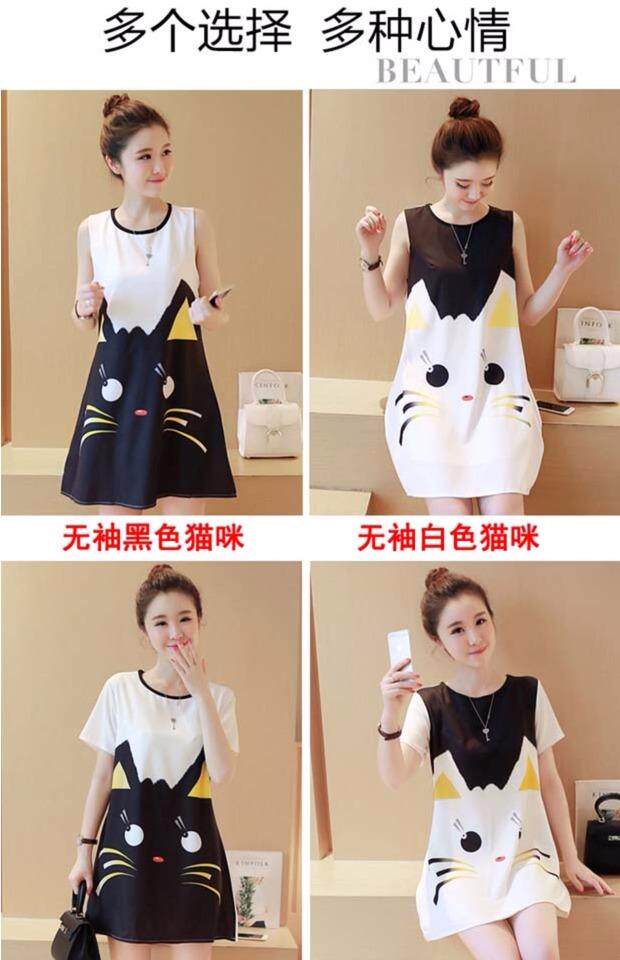 多个选择 多种心情
BEAUTFUL

无袖黑色猫咪

无袖白色猫咪