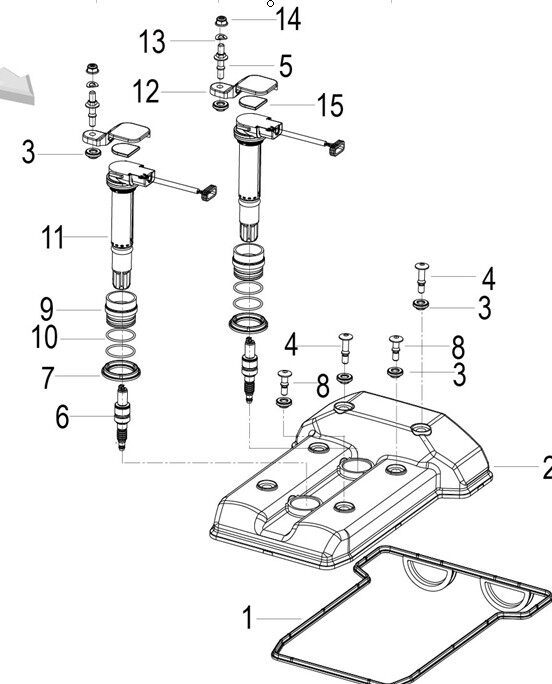 14
13
5
12
15
3
11
4
3
9
10
4
8
7
8
3
6
2
1