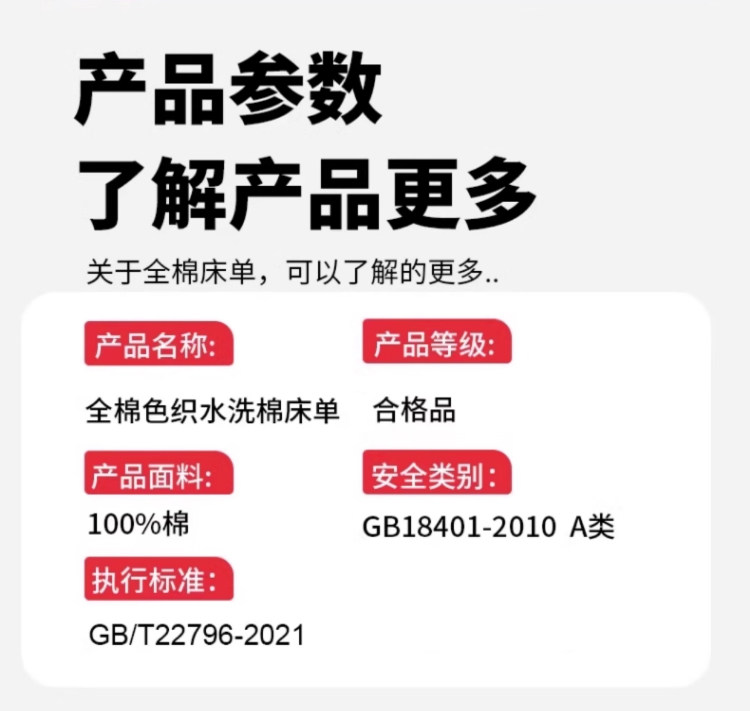 产品参数
了解产品更多

关于全棉床单，可以了解的更多..

产品名称:

全棉色织水洗棉床单

产品面料:

100%棉

执行标准:

GB/T22796-2021

产品等级:

合格品

安全类别:

GB18401-2010 A类