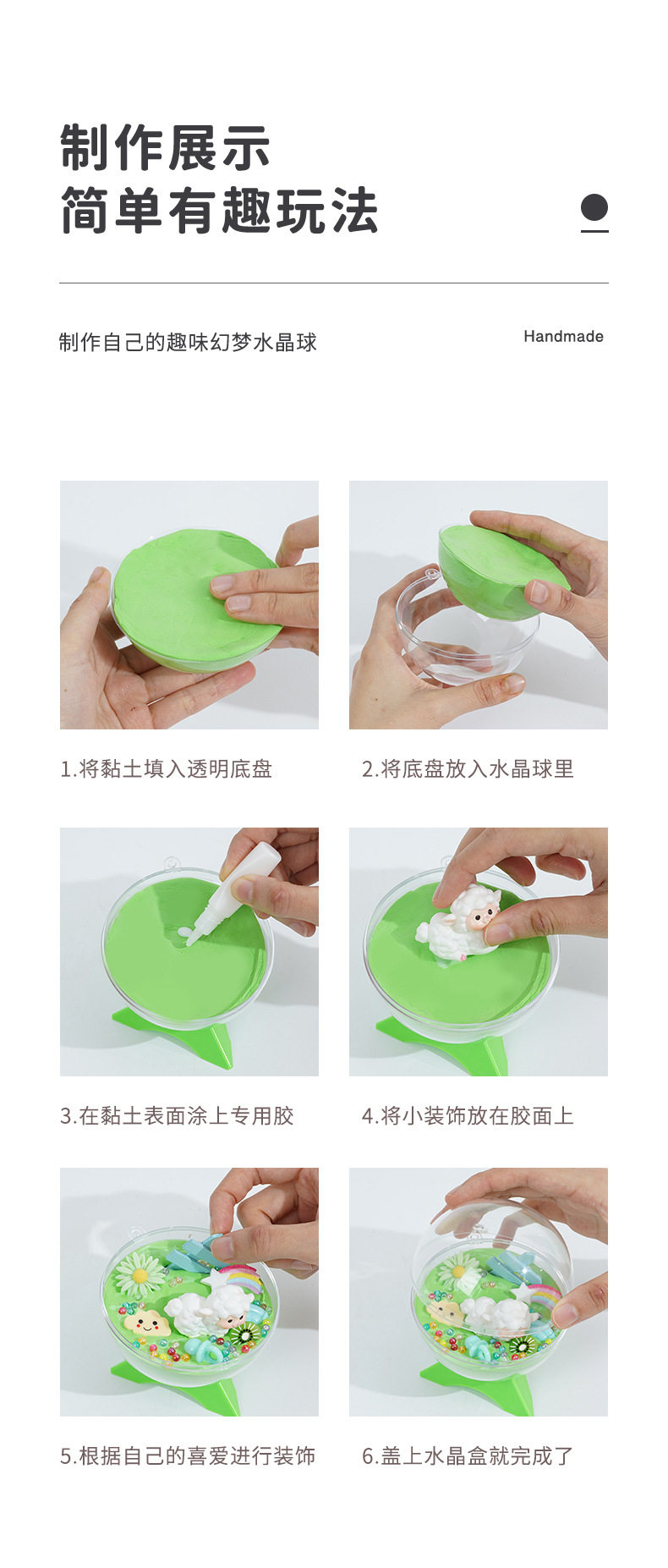 制作展示
简单有趣玩法

制作自己的趣味幻梦水晶球

Handmade

1.将黏土填入透明底盘

2.将底盘放入水晶球里

3.在黏土表面涂上专用胶

4.将小装饰放在胶面上

5.根据自己的喜爱进行装饰

6.盖上水晶盒就完成了