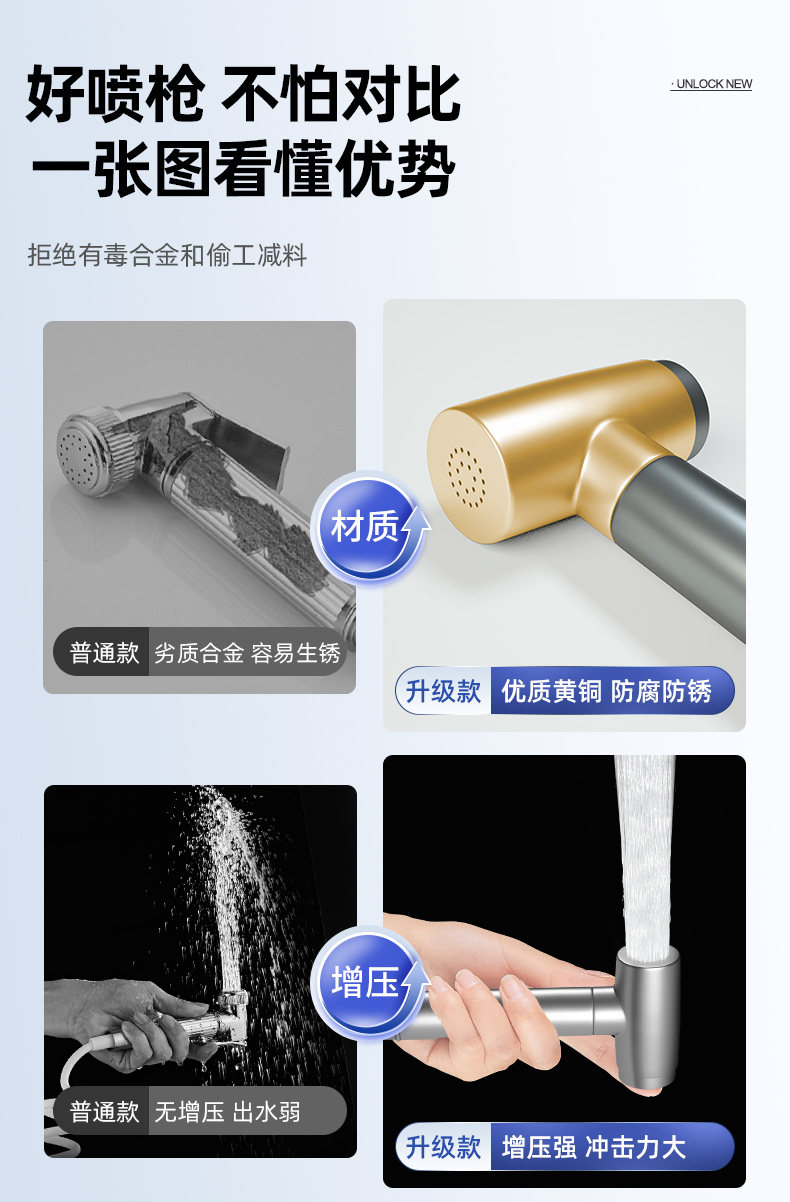 好喷枪 不怕对比
一张图看懂优势

· UNLOCK NEW

拒绝有毒合金和偷工减料

材质

普通款 劣质合金 容易生锈

升级款 优质黄铜 防腐防锈

增压

普通款 无增压 出水弱

升级款 增压强 冲击力大