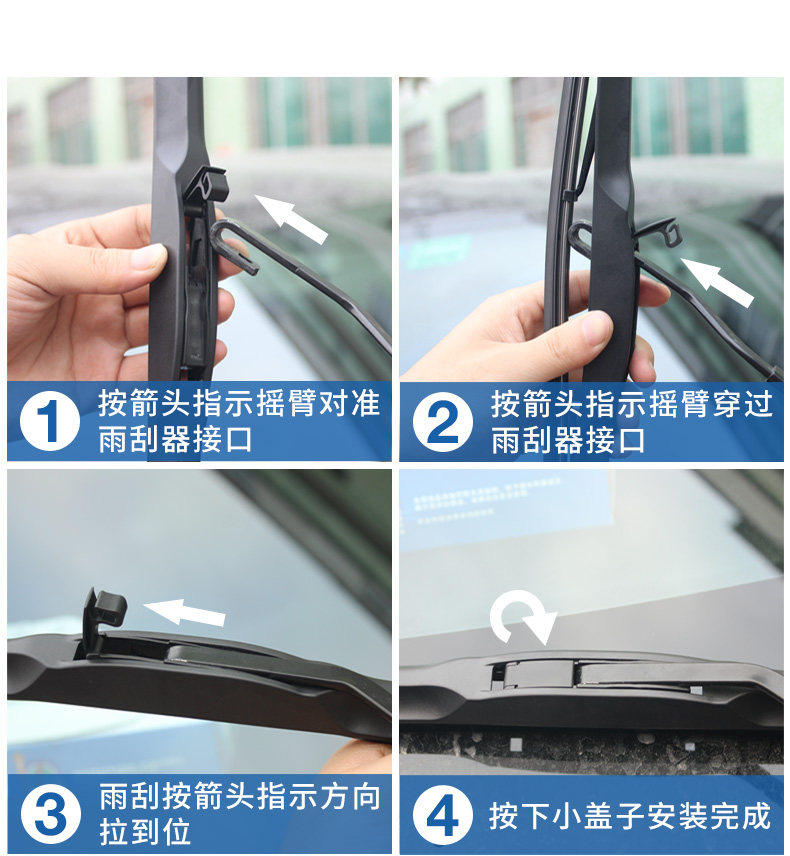 1 按箭头指示摇臂对准雨刮器接口

2 按箭头指示摇臂穿过雨刮器接口

3 雨刮按箭头指示方向拉到位

4 按下小盖子安装完成