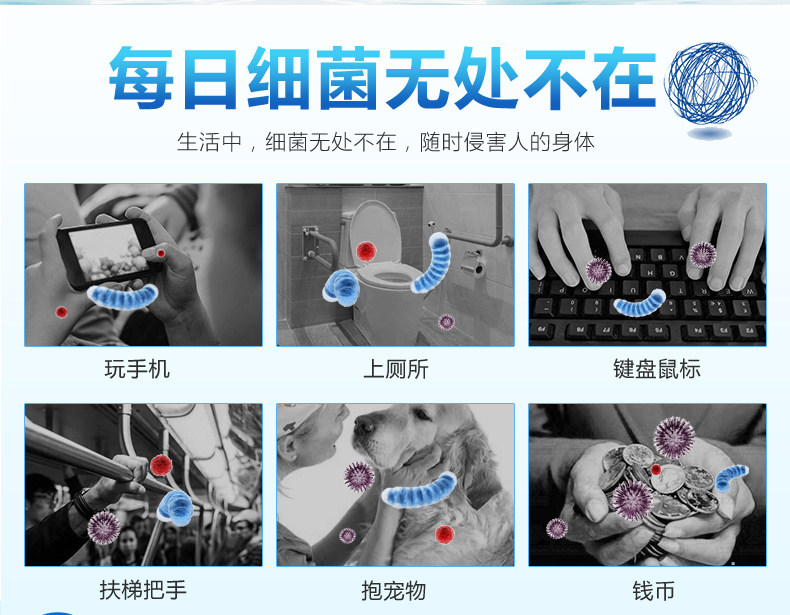 每日细菌无处不在

生活中，细菌无处不在，随时侵害人的身体

玩手机

上厕所

键盘鼠标

扶梯把手

抱宠物

钱币